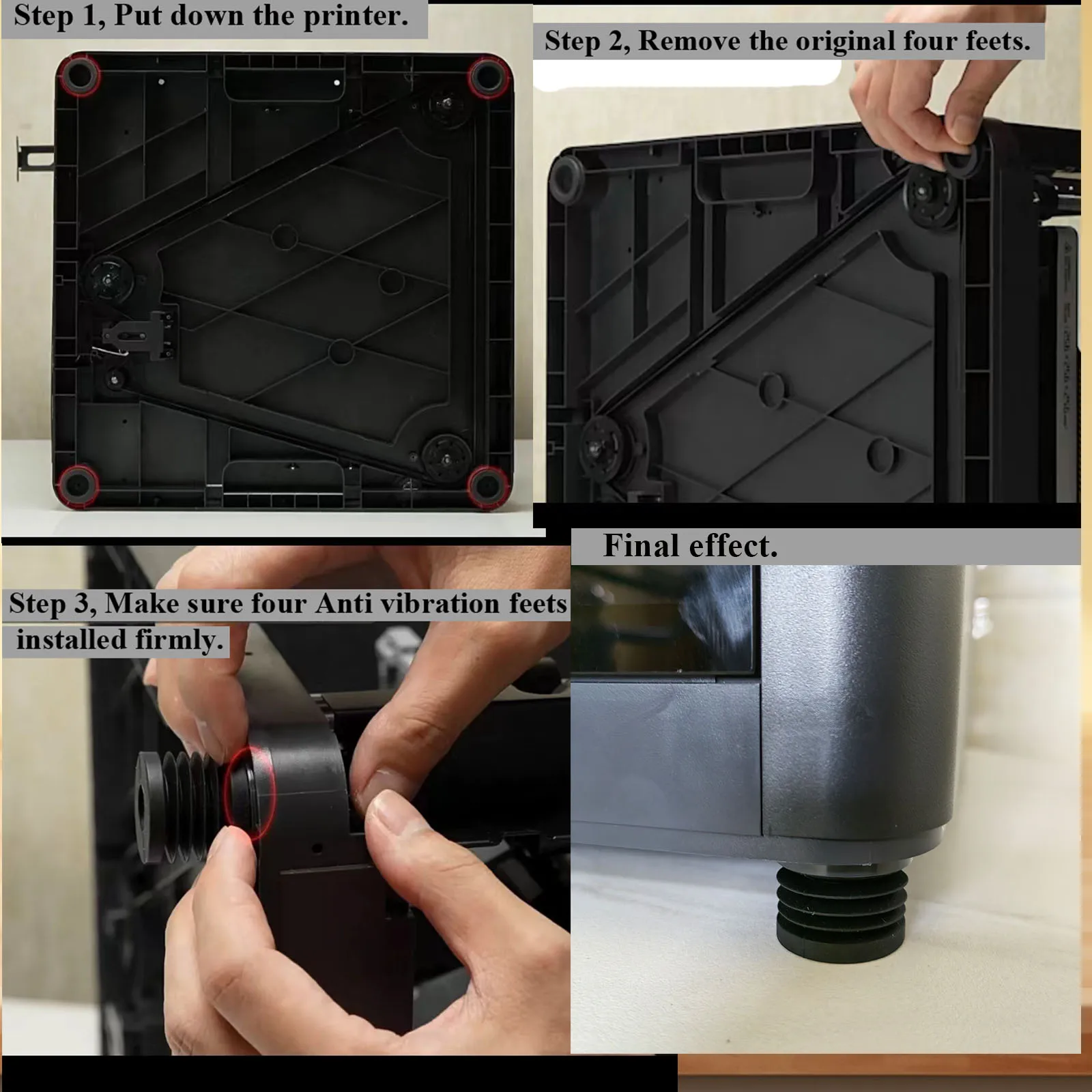 Step 1, Put down the printer.

Step 2, Remove the original four feets.

Step 3, Make sure four Anti vibration feets installed firmly.

Final effect.