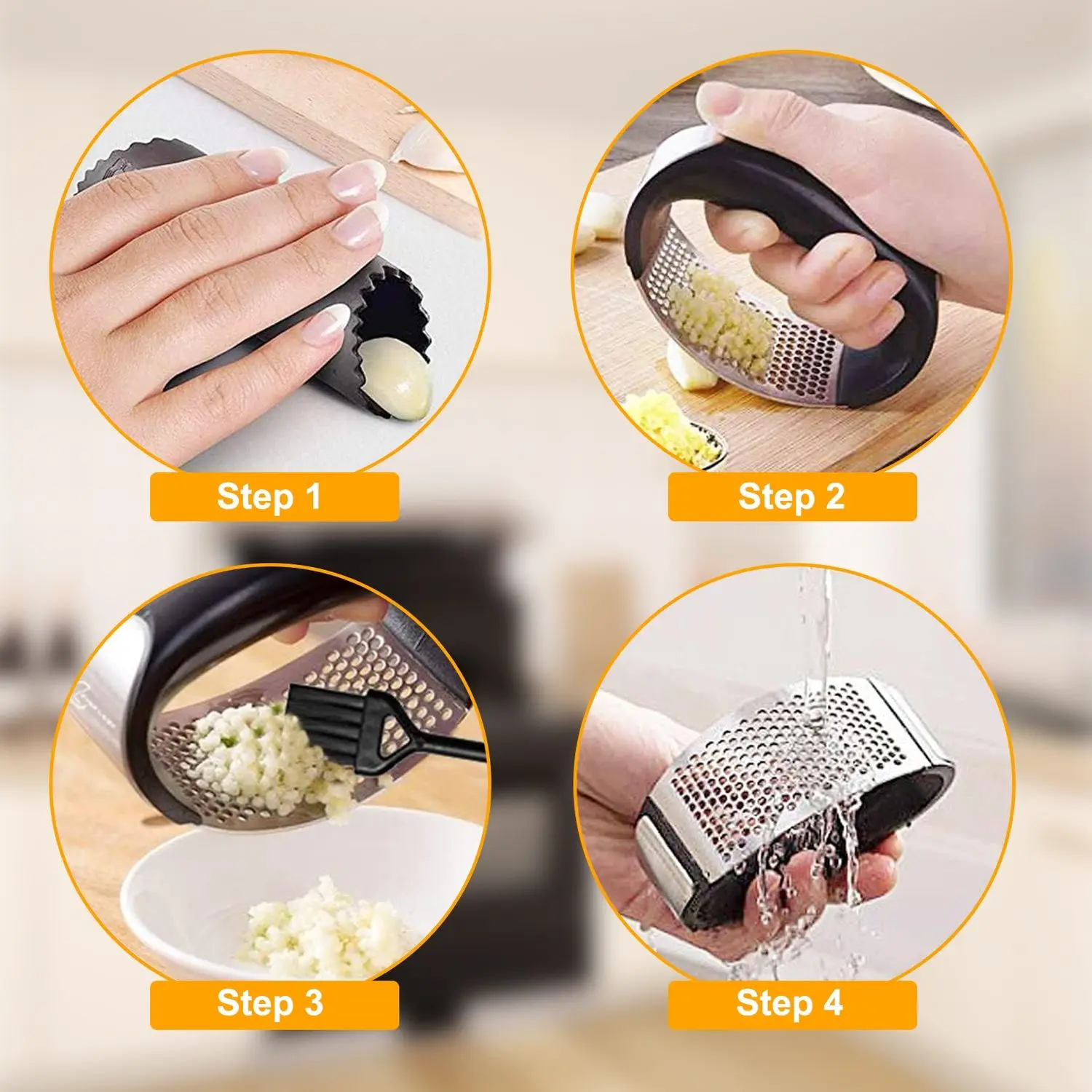 Step 1

Step 2

Step 3

Step 4