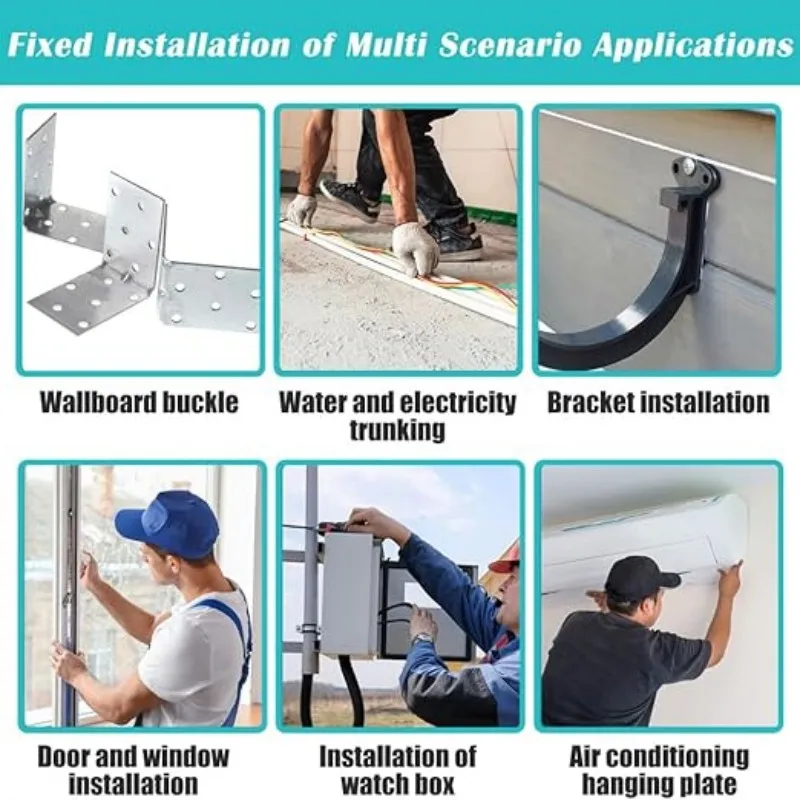 Fixed Installation of Multi Scenario Applications

Wallboard buckle

Water and electricity trunking

Bracket installation

Door and window installation

Installation of watch box

Air conditioning hanging plate