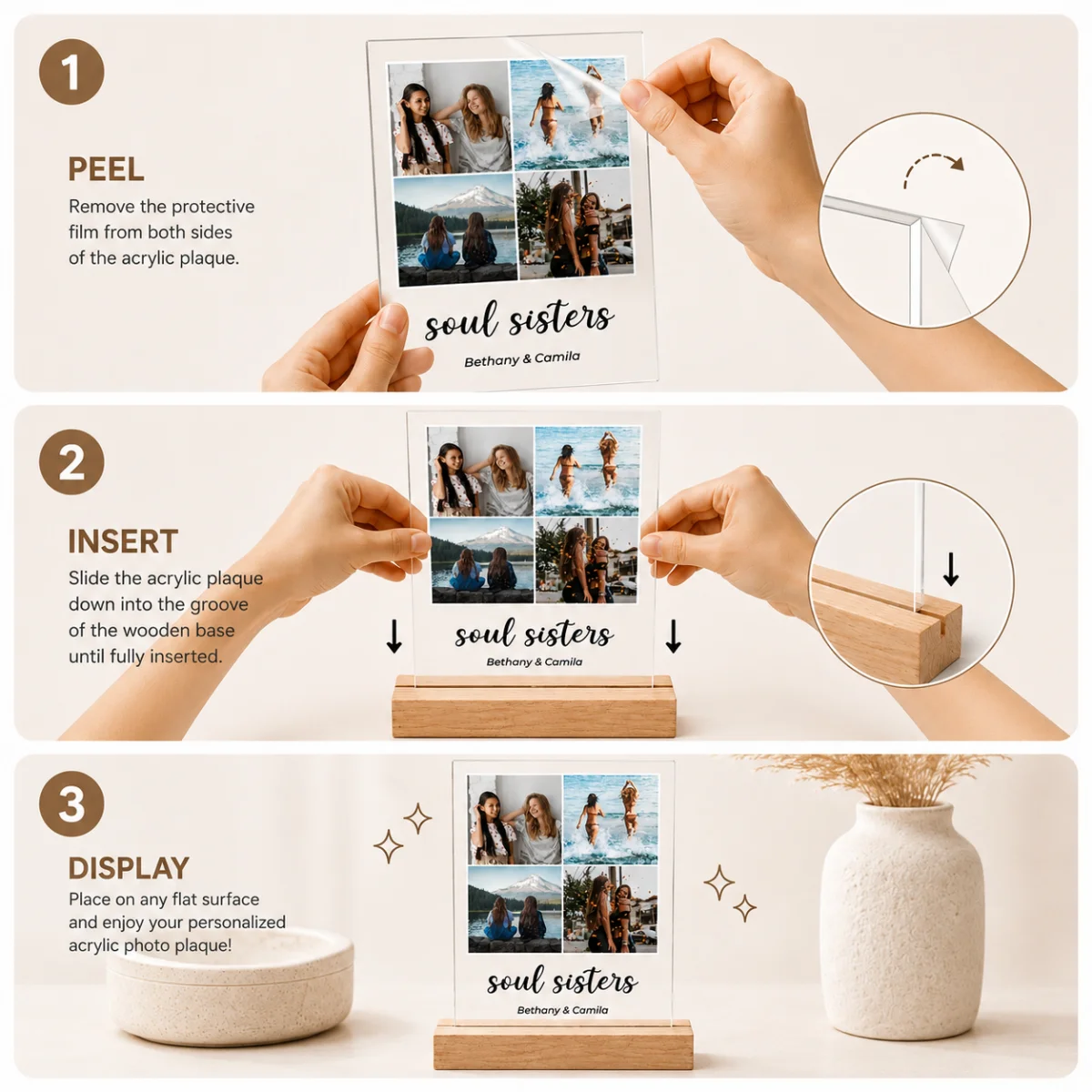 1

PEEL

Remove the protective film from both sides of the acrylic plaque.

soul sisters

Bethany & Camila

2

INSERT

Slide the acrylic plaque down into the groove of the wooden base until fully inserted.

soul sisters

Bethany & Camila

3

DISPLAY

Place on any flat surface and enjoy your personalized acrylic photo plaque!

soul sisters

Bethany & Camila