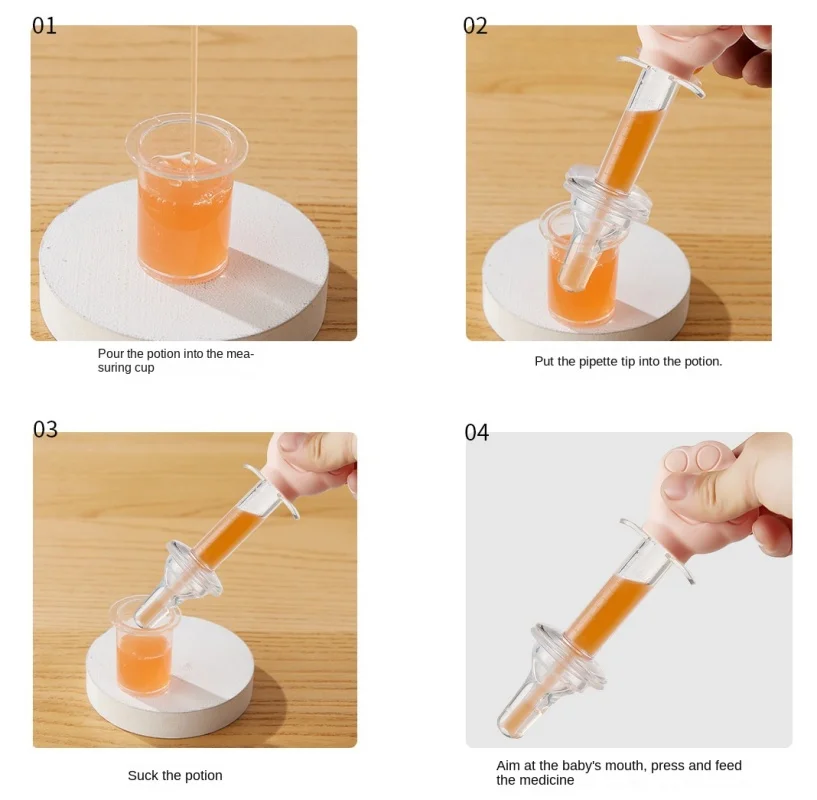 01

Pour the potion into the measuring cup

02

Put the pipette tip into the potion.

03

Suck the potion

04

Aim at the baby's mouth, press and feed the medicine