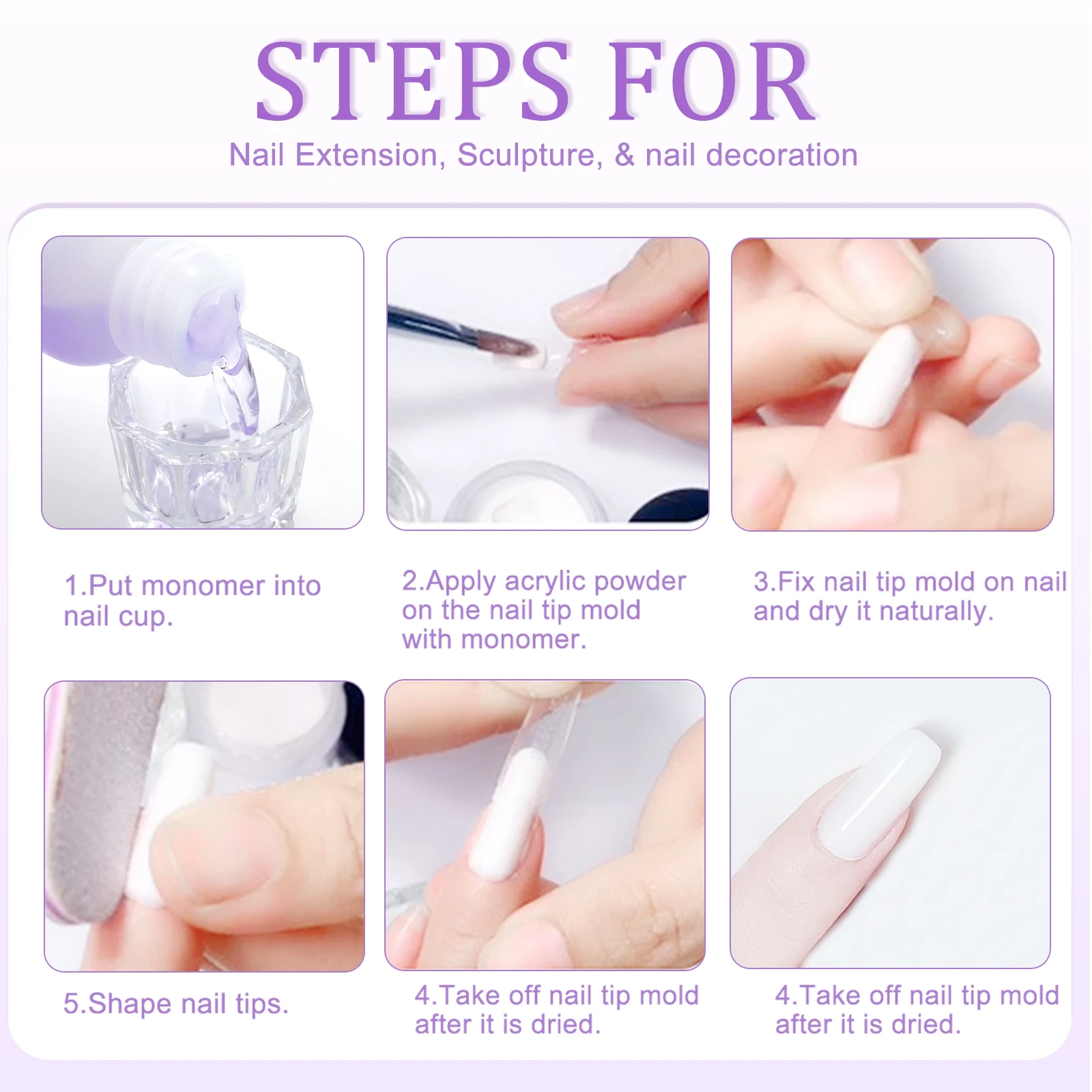 STEPS FOR

Nail Extension, Sculpture, & nail decoration

1.Put monomer into nail cup.

2.Apply acrylic powder on the nail tip mold with monomer.

3.Fix nail tip mold on nail and dry it naturally.

5.Shape nail tips.

4.Take off nail tip mold after it is dried.

4.Take off nail tip mold after it is dried.