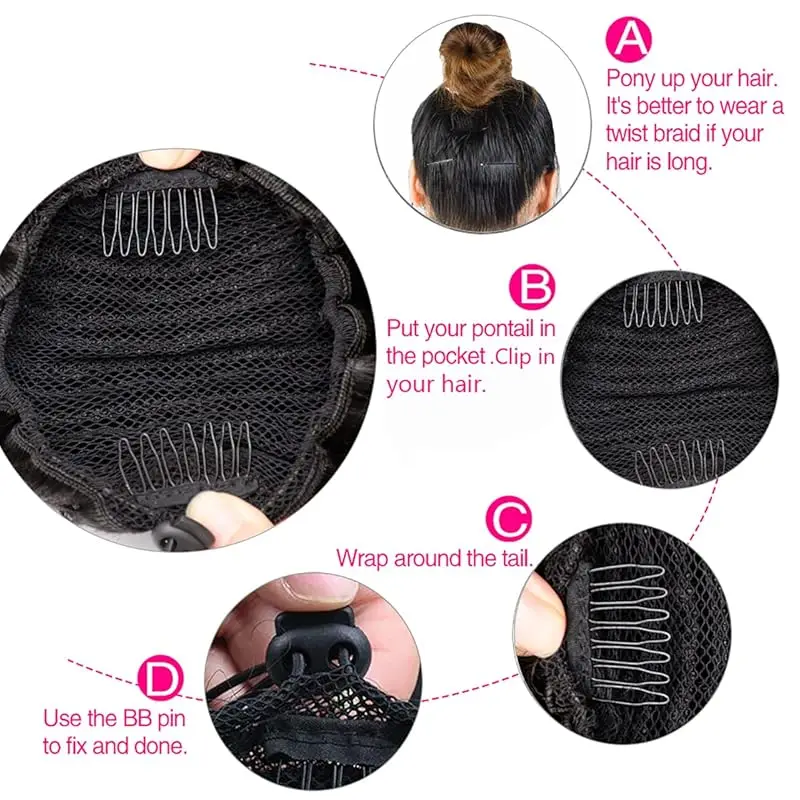 A
Pony up your hair. It's better to wear a twist braid if your hair is long.

B
Put your pontail in the pocket .Clip in your hair.

C
Wrap around the tail.

D
Use the BB pin to fix and done.