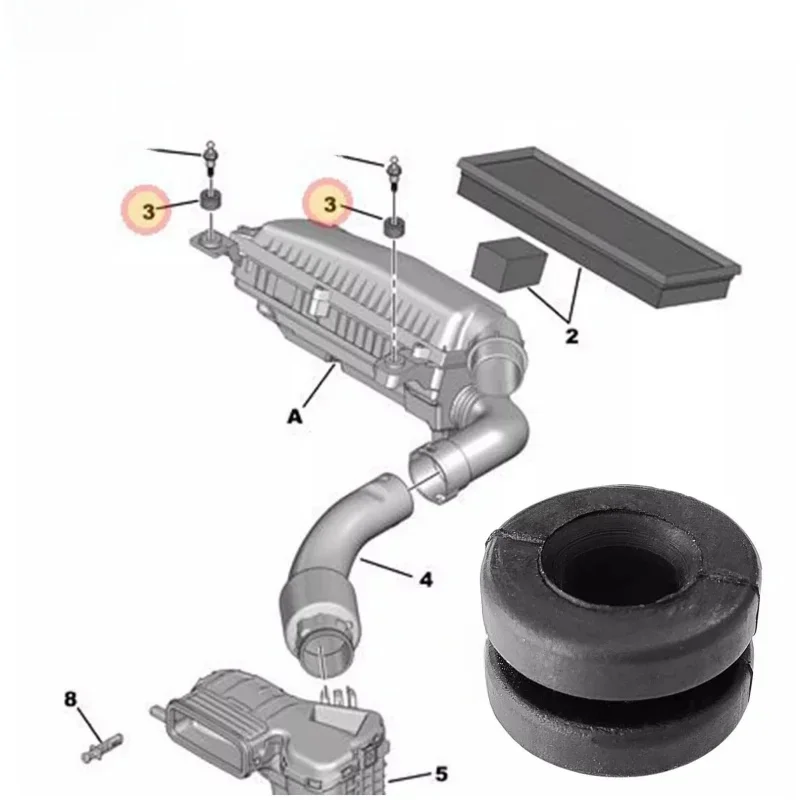 3
3
2
A
4
8
5