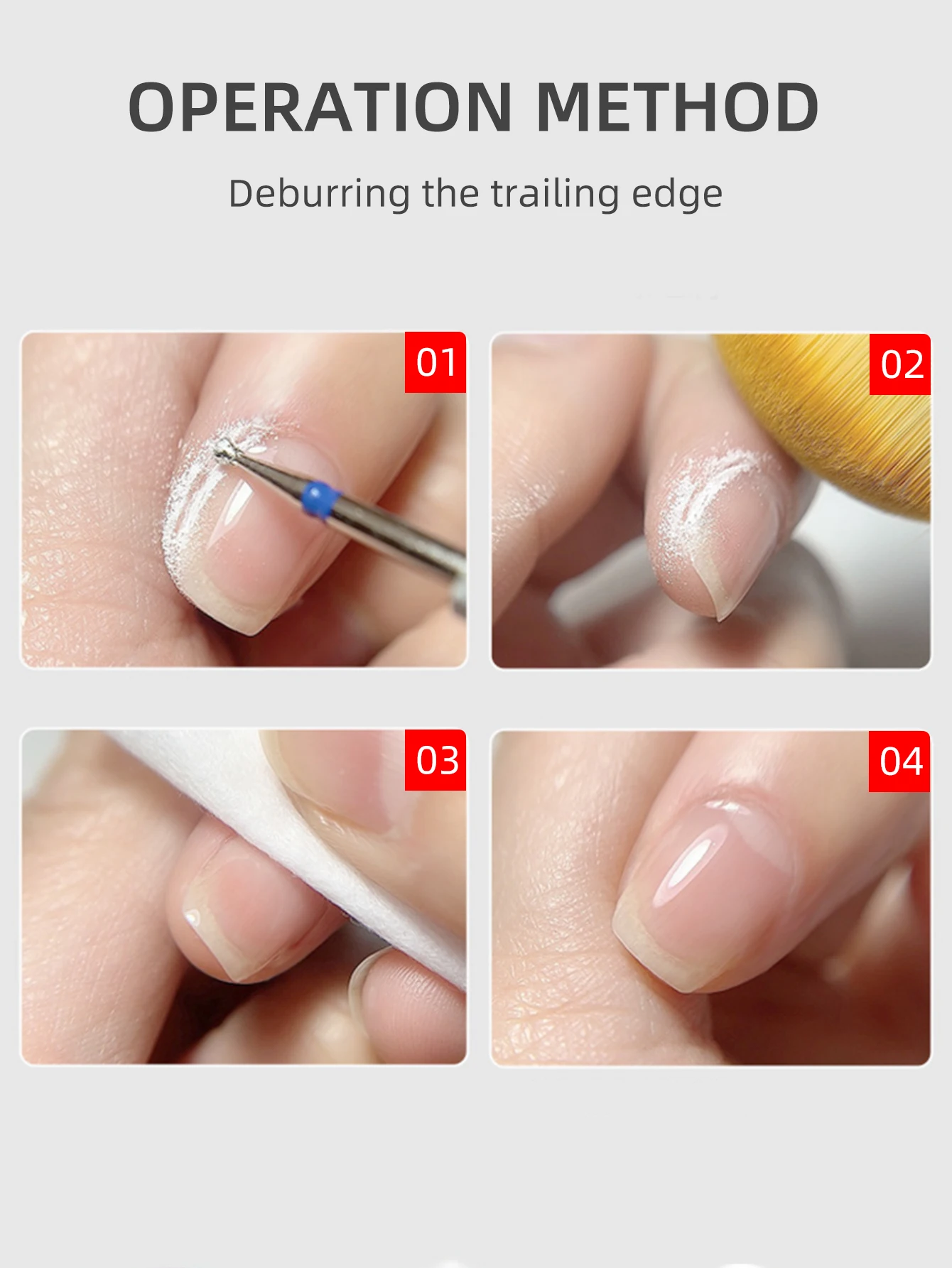 OPERATION METHOD

Deburring the trailing edge

01

02

03

04