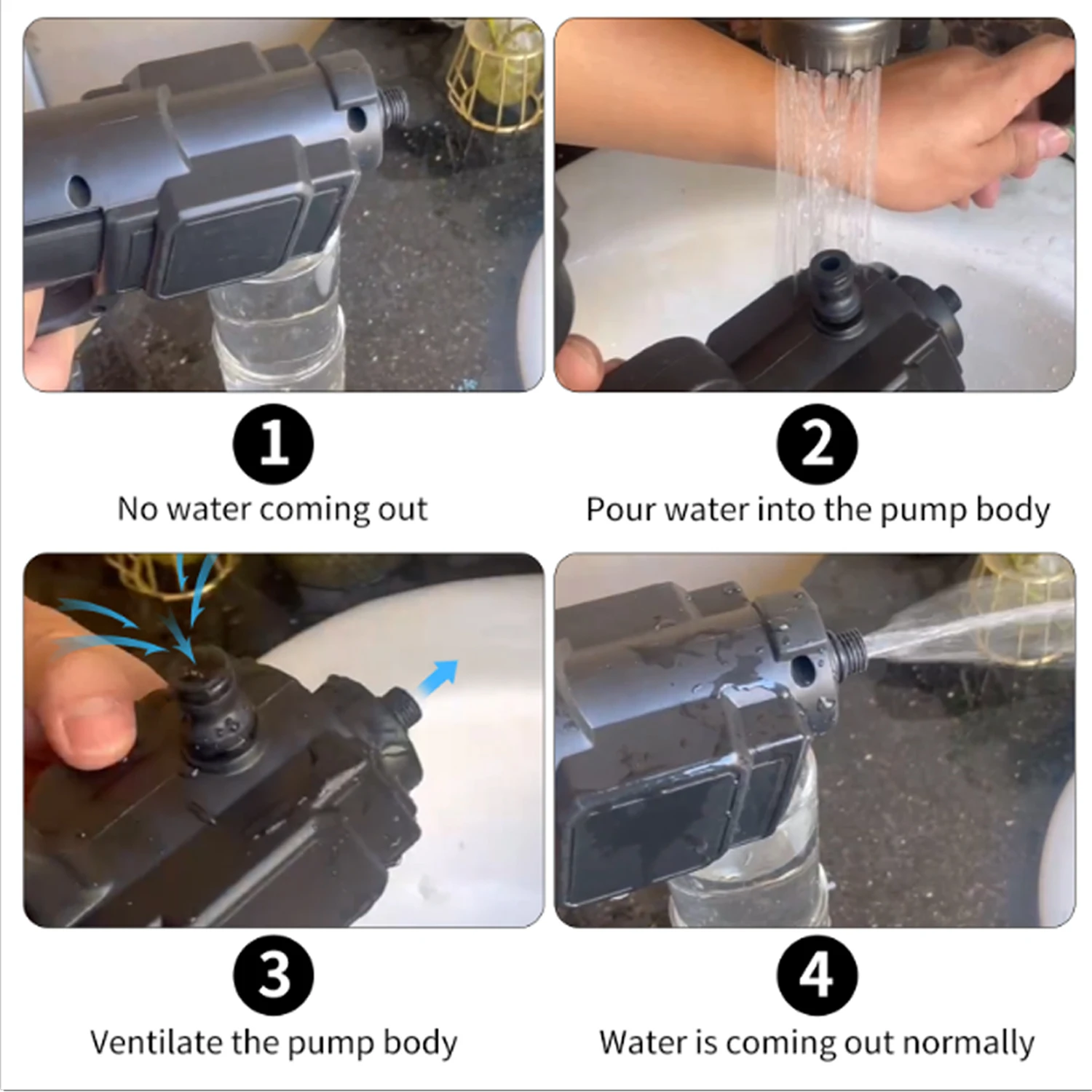 1
No water coming out

2
Pour water into the pump body

3
Ventilate the pump body

4
Water is coming out normally