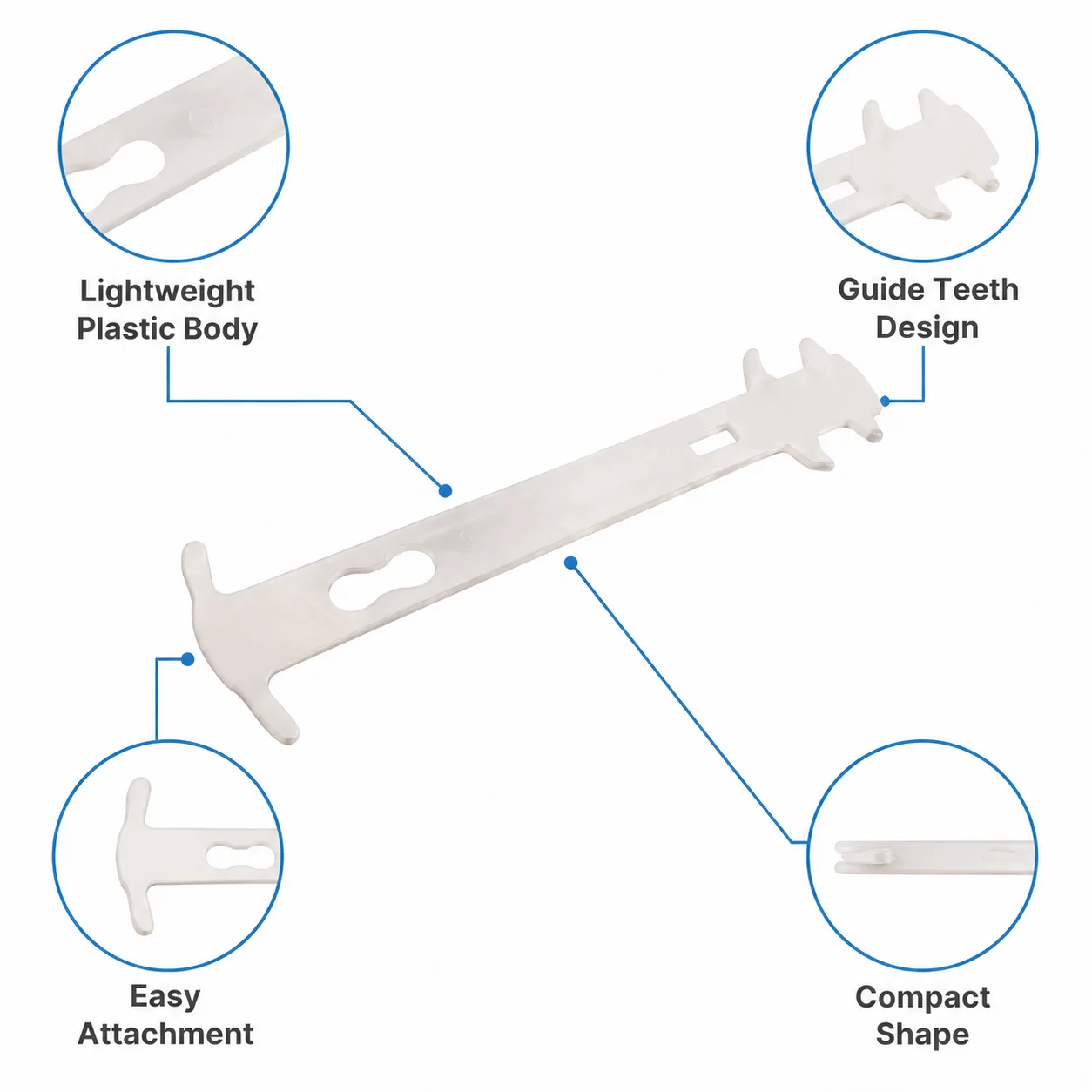 Lightweight Plastic Body

Guide Teeth Design

Easy Attachment

Compact Shape