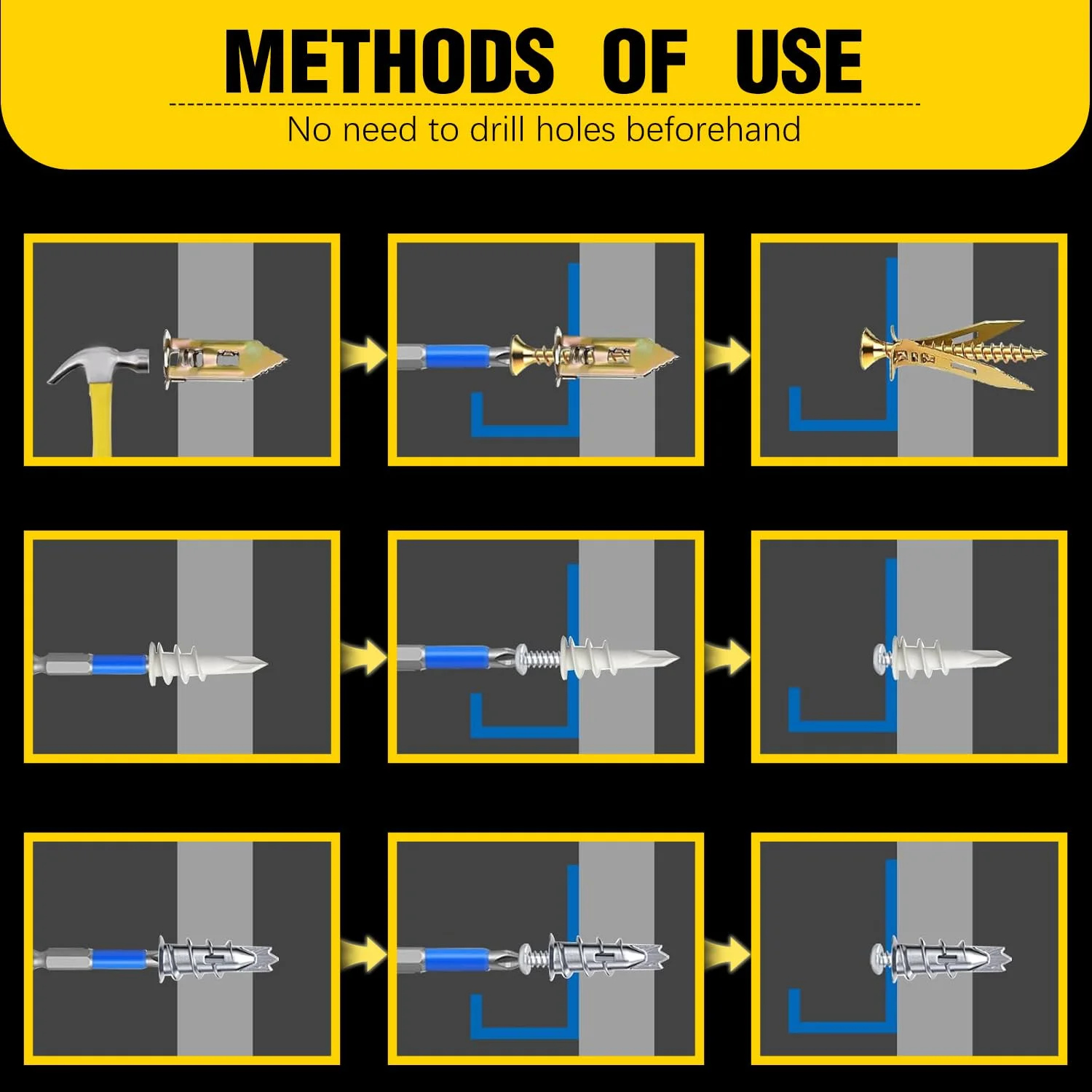 METHODS OF USE

No need to drill holes beforehand