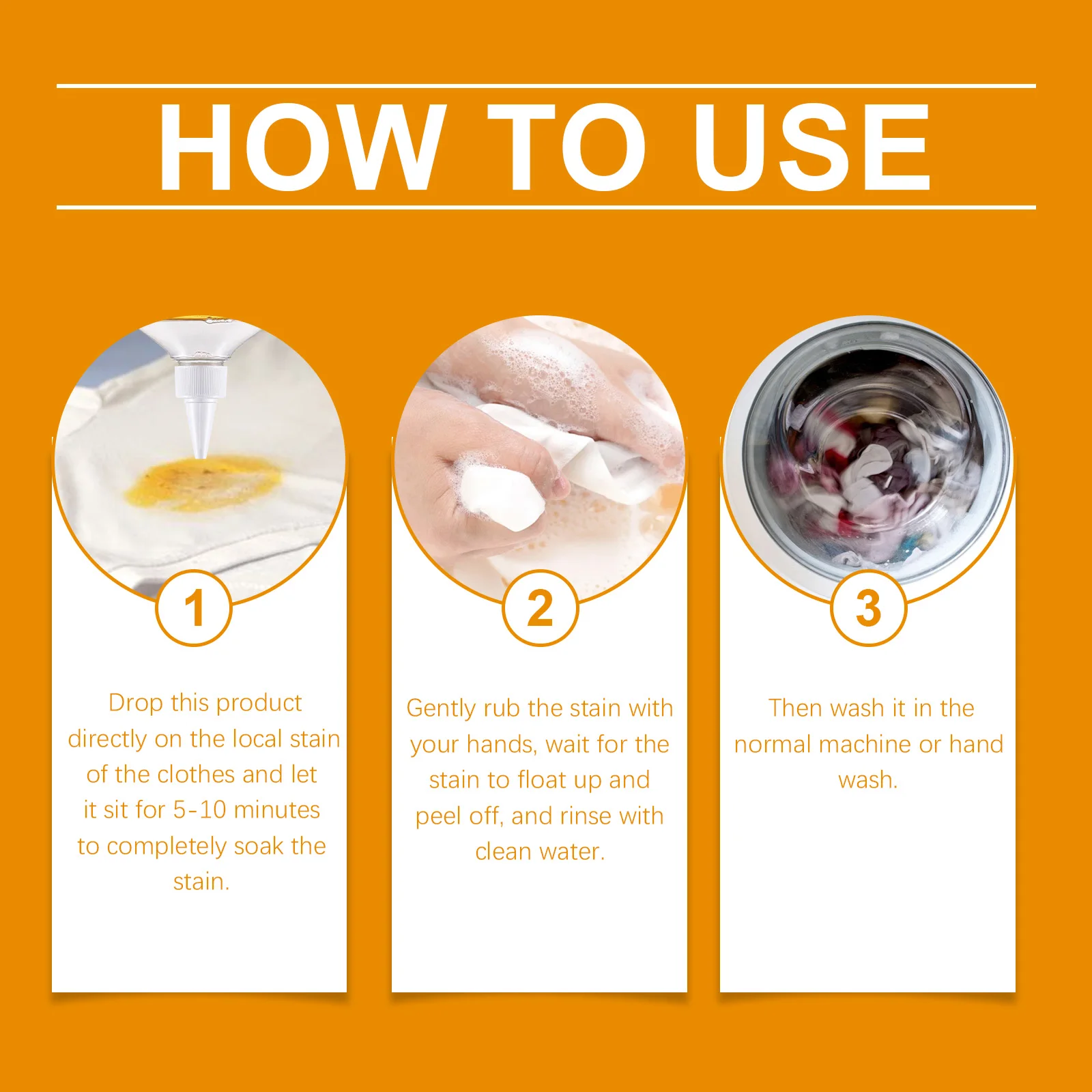 HOW TO USE

1

Drop this product directly on the local stain of the clothes and let it sit for 5-10 minutes to completely soak the stain.

2

Gently rub the stain with your hands, wait for the stain to float up and peel off, and rinse with clean water.

3

Then wash it in the normal machine or hand wash.