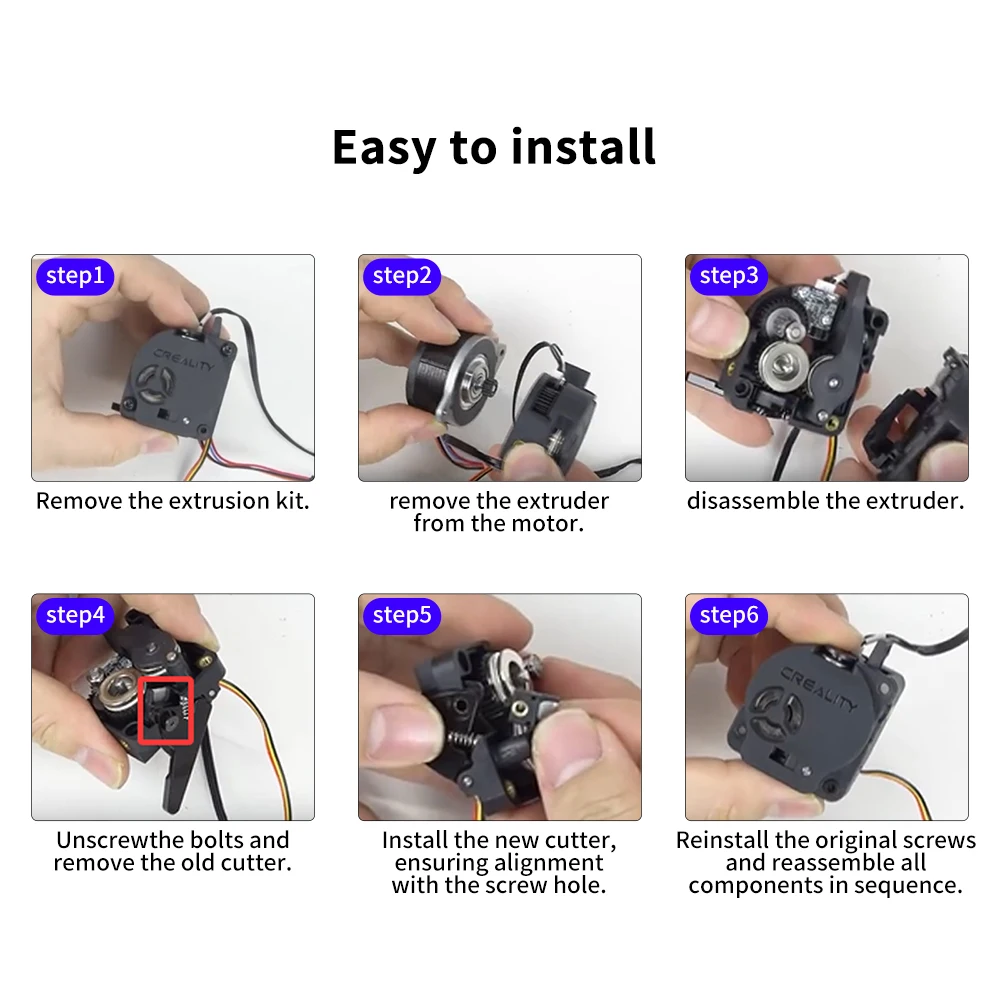 Easy to install

step1
CREALITY
Remove the extrusion kit.

step2
remove the extruder from the motor.

step3
disassemble the extruder.

step4
Unscrewthe bolts and remove the old cutter.

step5
Install the new cutter, ensuring alignment with the screw hole.

step6
CREALITY
Reinstall the original screws and reassemble all components in sequence.