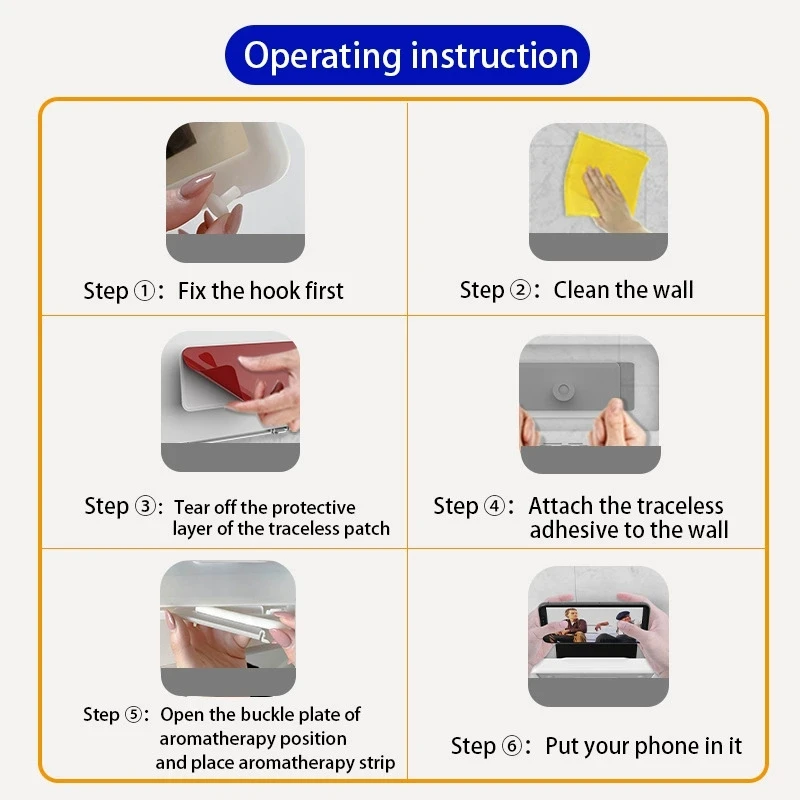 Operating instruction

Step ①: Fix the hook first

Step ②: Clean the wall

Step ③: Tear off the protective layer of the traceless patch

Step ④: Attach the traceless adhesive to the wall

Step ⑤: Open the buckle plate of aromatherapy position and place aromatherapy strip

Step ⑥: Put your phone in it