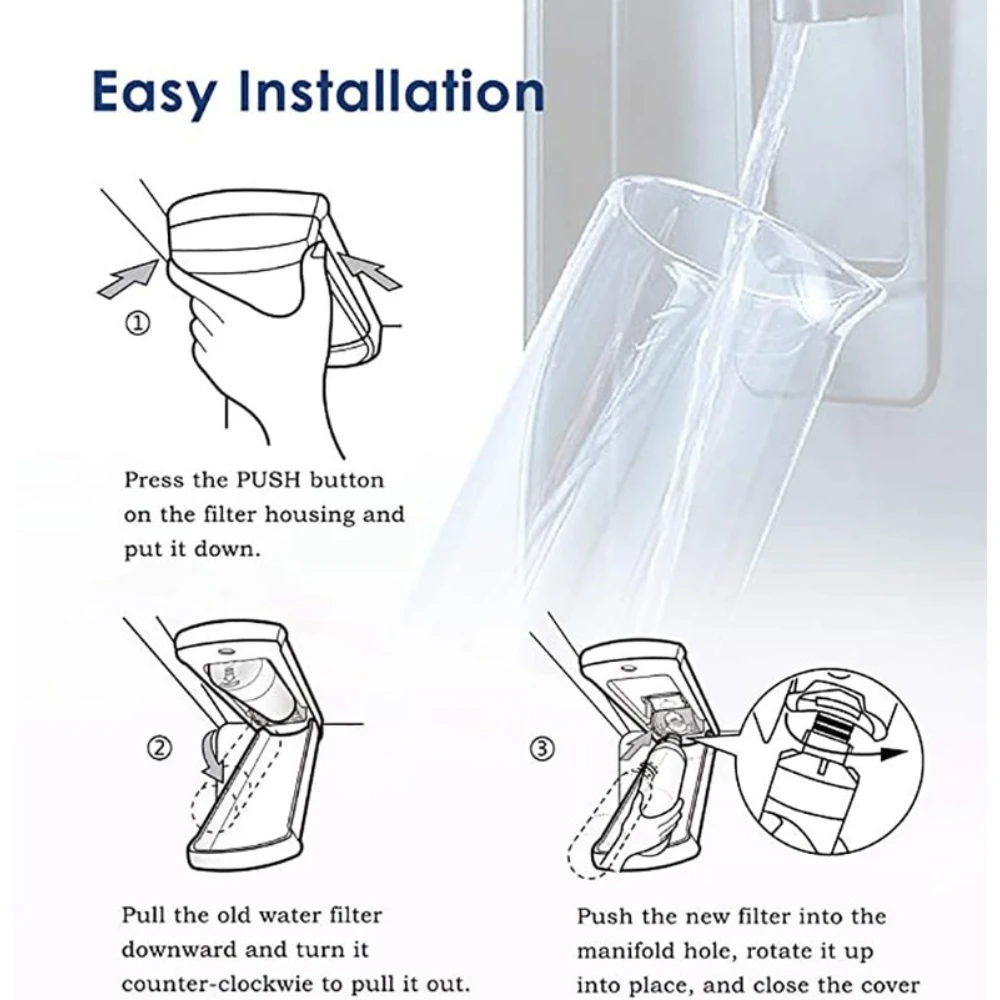 Easy Installation

①

Press the PUSH button on the filter housing and put it down.

②

Pull the old water filter downward and turn it counter-clockwie to pull it out.

③

Push the new filter into the manifold hole, rotate it up into place, and close the cover