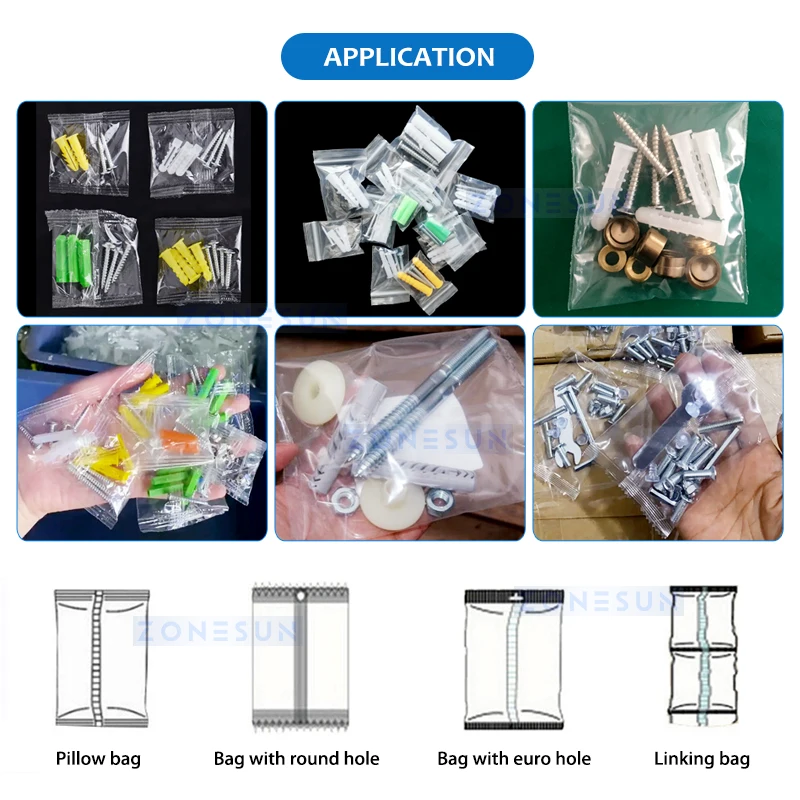 APPLICATION

ZONESUN

ZONESUN

ZONESUN

ZONESUN

ZONESUN

Pillow bag

Bag with round hole

Bag with euro hole

Linking bag