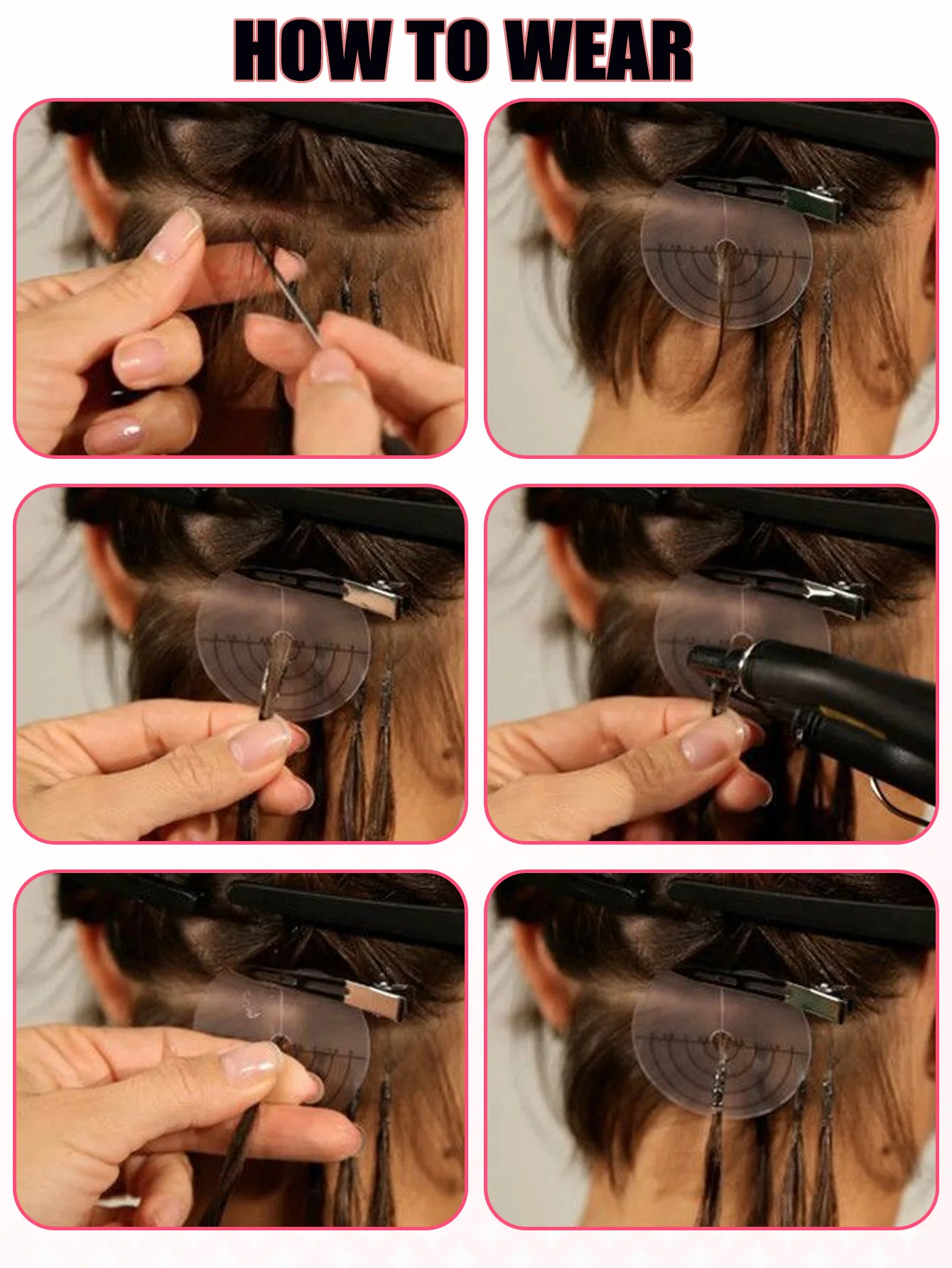 HOW TO WEAR