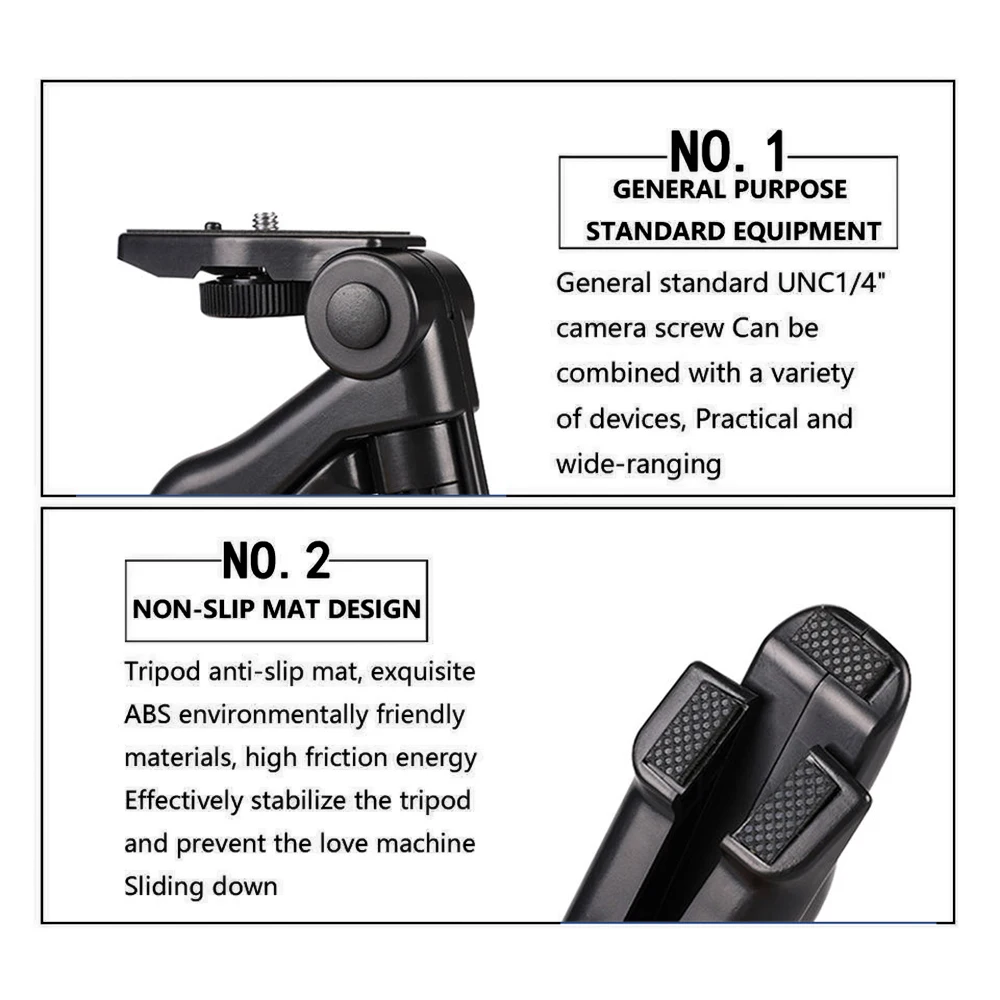 NO. 1
GENERAL PURPOSE
STANDARD EQUIPMENT

General standard UNC1/4" camera screw Can be combined with a variety of devices, Practical and wide-ranging

NO. 2
NON-SLIP MAT DESIGN

Tripod anti-slip mat, exquisite ABS environmentally friendly materials, high friction energy Effectively stabilize the tripod and prevent the love machine Sliding down