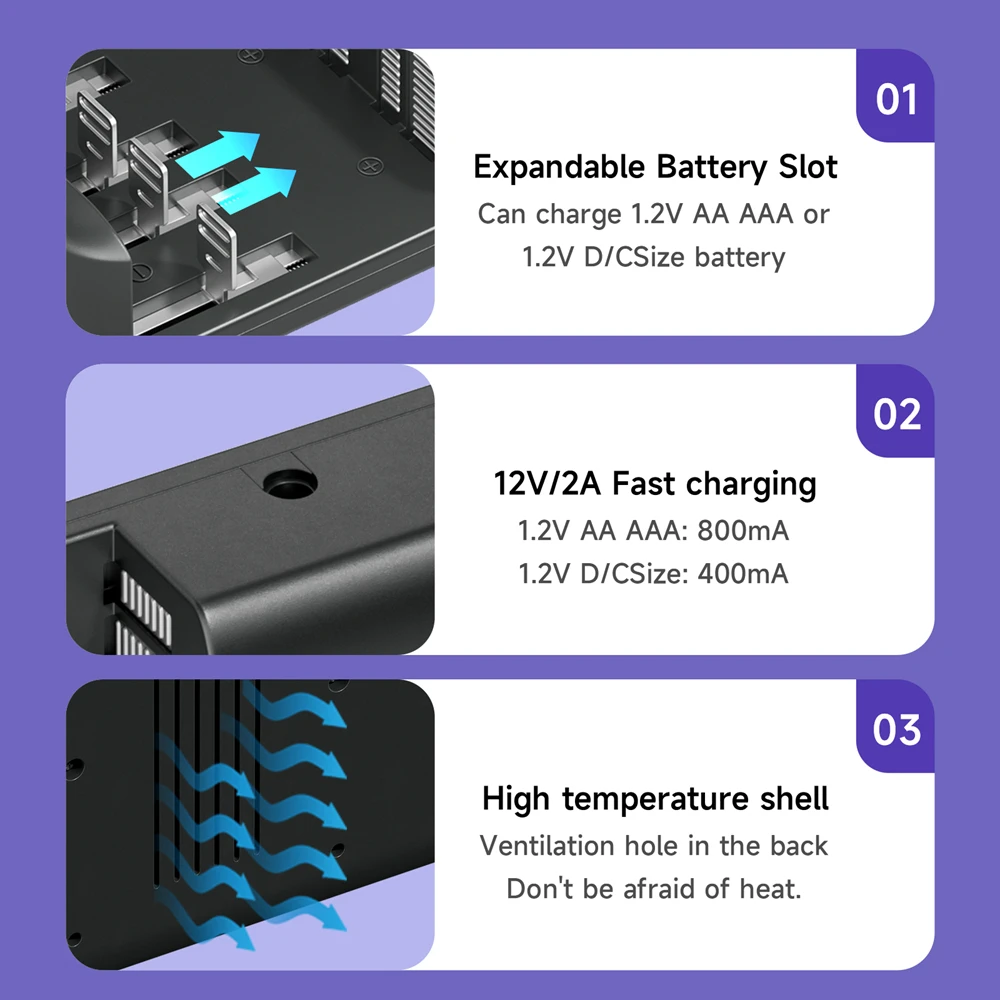 01

Expandable Battery Slot

Can charge 1.2V AA AAA or 1.2V D/CSize battery

02

12V/2A Fast charging

1.2V AA AAA: 800mA

1.2V D/CSize: 400mA

03

High temperature shell

Ventilation hole in the back

Don't be afraid of heat.