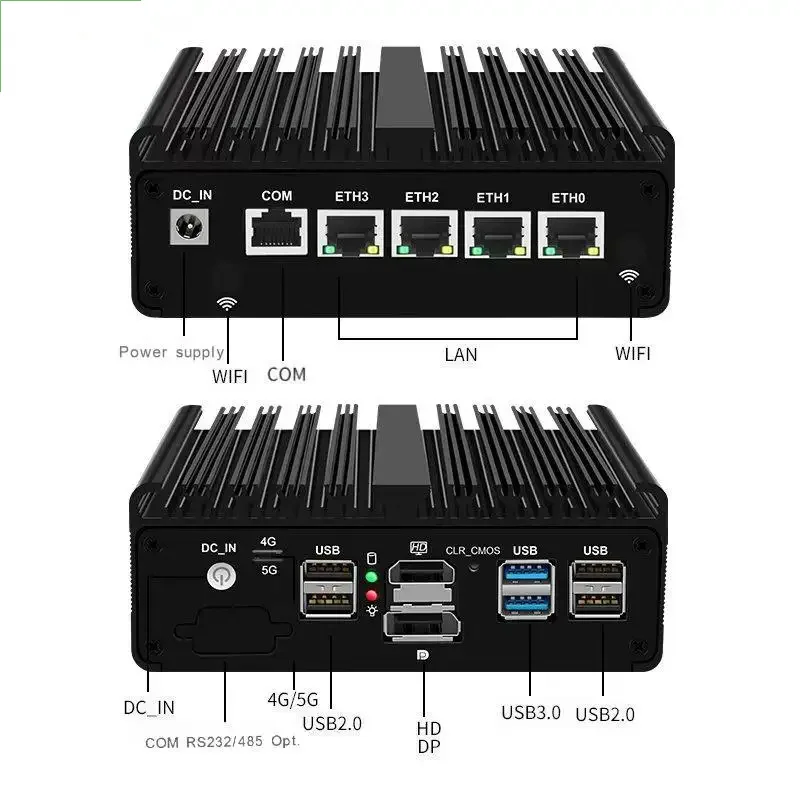 DC_IN
COM
ETH3
ETH2
ETH1
ETH0

Power supply
WIFI
COM
LAN
WIFI

DC_IN
4G
5G
USB
HD
CLR_CMOS
USB
USB

DC_IN
COM RS232/485 Opt.
4G/5G
USB2.0
HD
DP
USB3.0
USB2.0