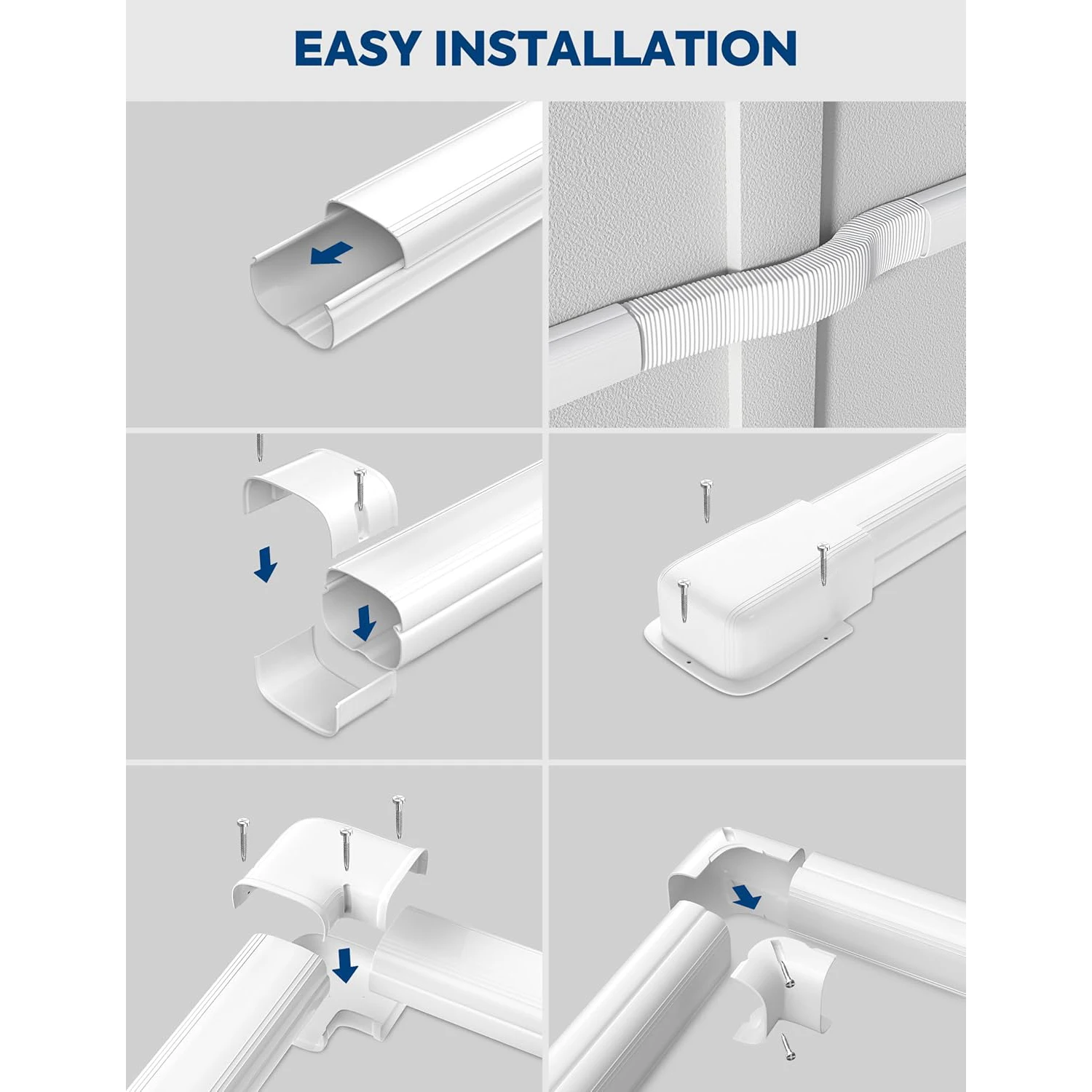 EASY INSTALLATION