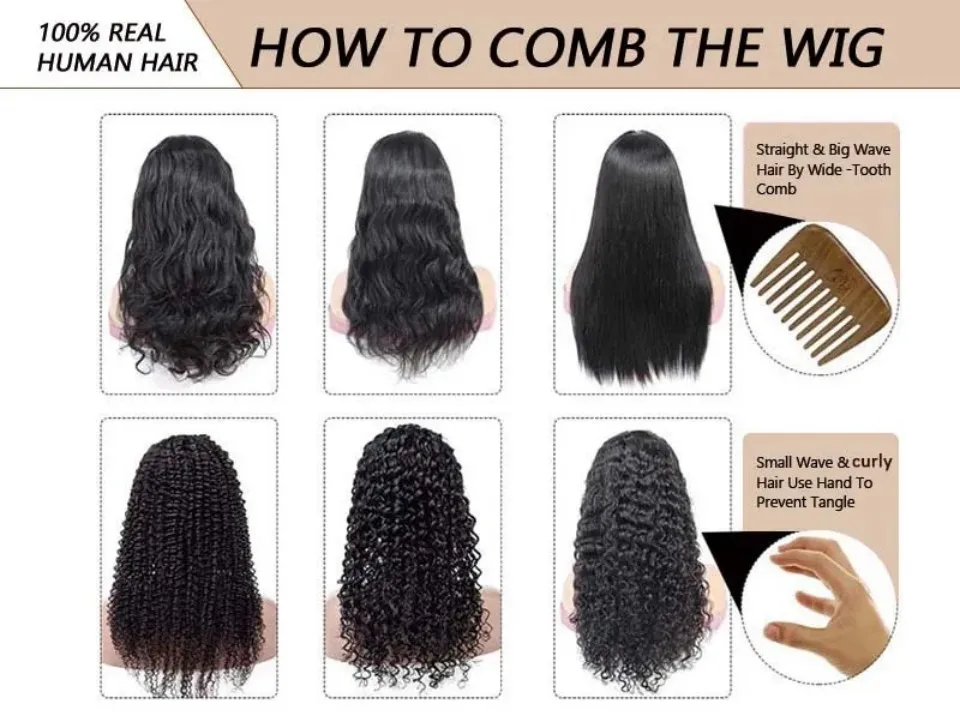 100% REAL HUMAN HAIR

HOW TO COMB THE WIG

Straight & Big Wave Hair By Wide -Tooth Comb

Small Wave & curly Hair Use Hand To Prevent Tangle