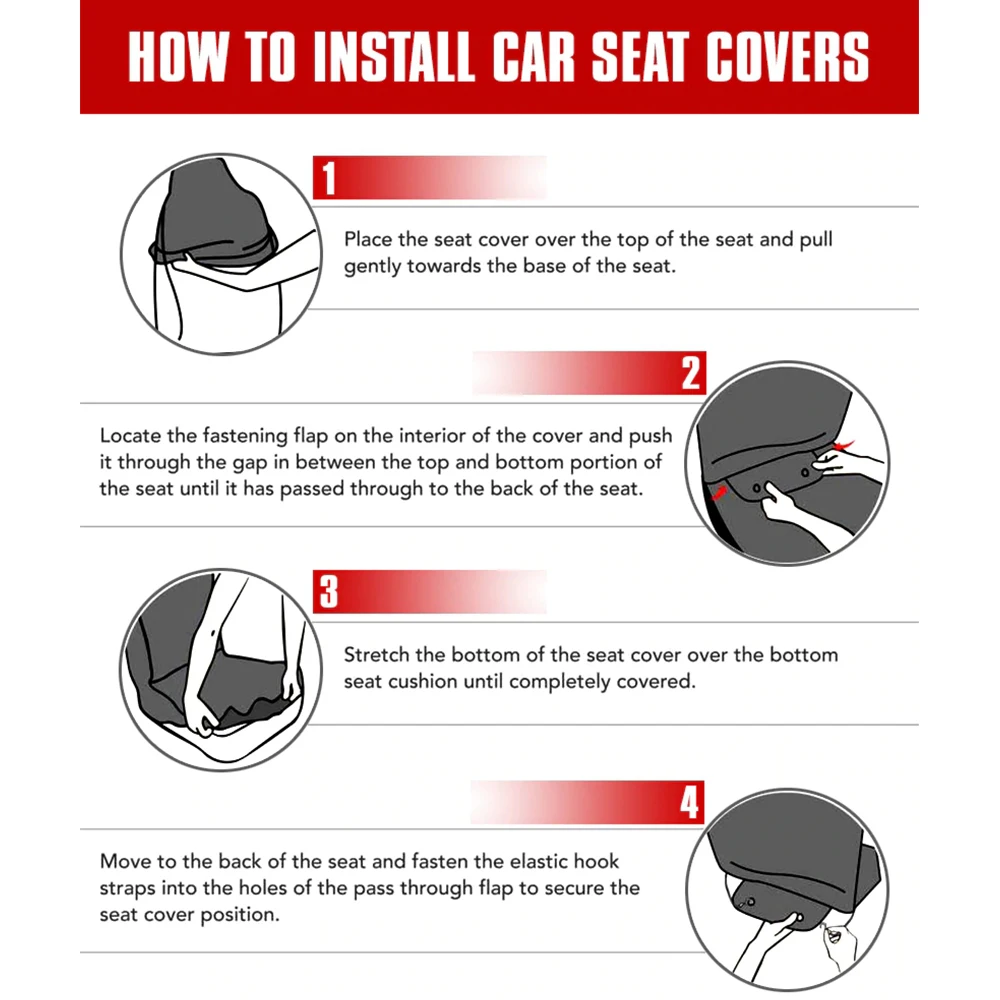 HOW TO INSTALL CAR SEAT COVERS

1

Place the seat cover over the top of the seat and pull gently towards the base of the seat.

2

Locate the fastening flap on the interior of the cover and push it through the gap in between the top and bottom portion of the seat until it has passed through to the back of the seat.

3

Stretch the bottom of the seat cover over the bottom seat cushion until completely covered.

4

Move to the back of the seat and fasten the elastic hook straps into the holes of the pass through flap to secure the seat cover position.