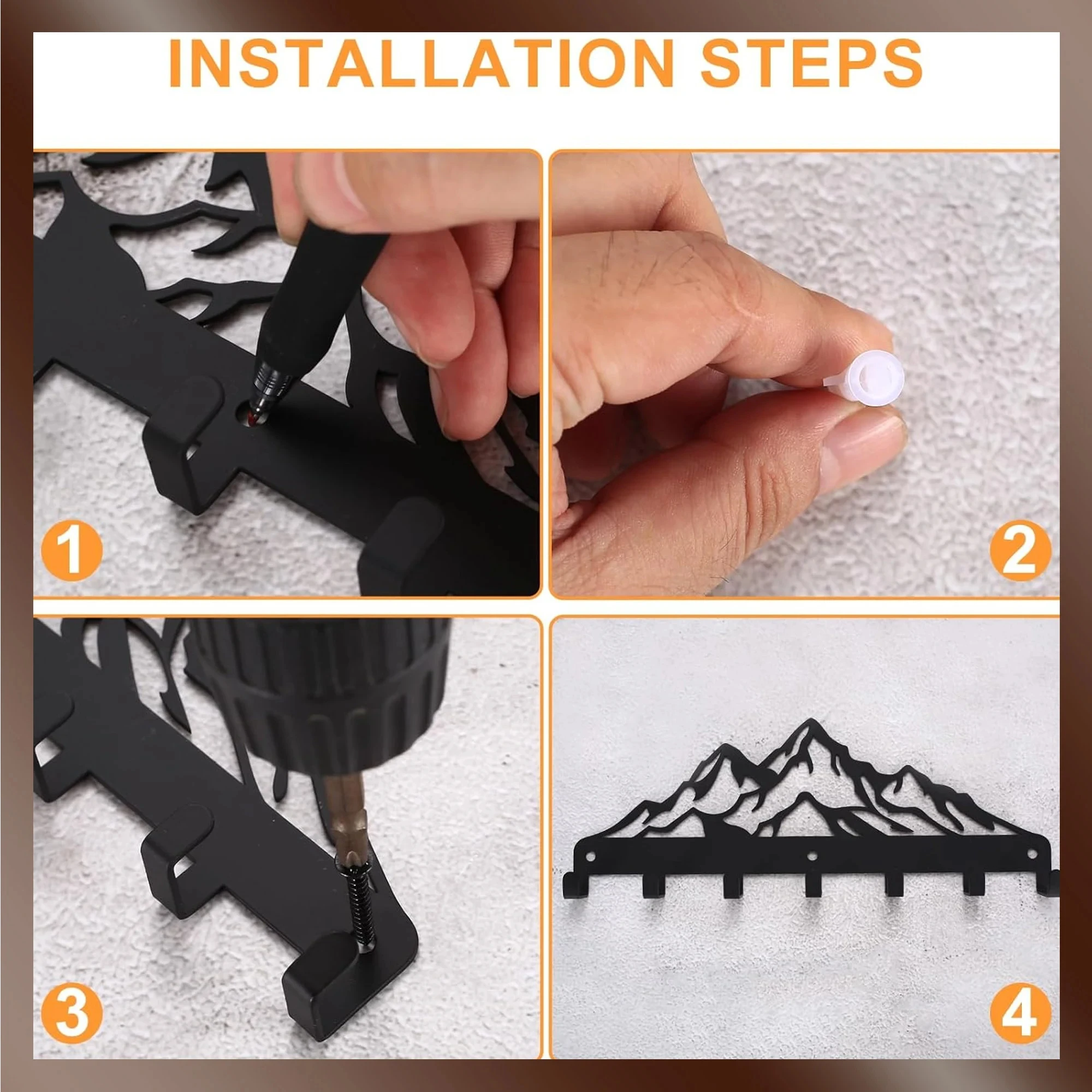 INSTALLATION STEPS

1

2

3

4