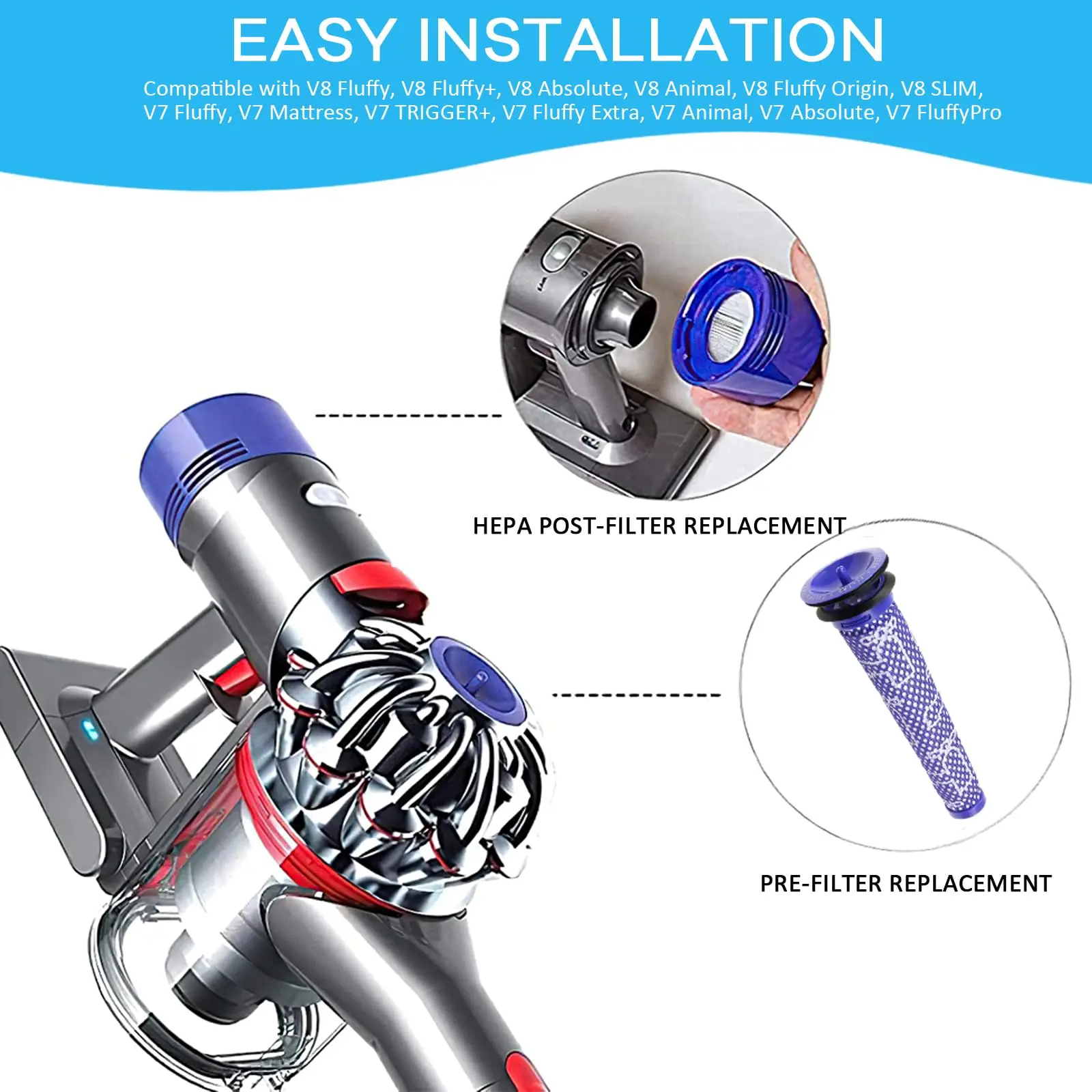 EASY INSTALLATION

Compatible with V8 Fluffy, V8 Fluffy+, V8 Absolute, V8 Animal, V8 Fluffy Origin, V8 SLIM, V7 Fluffy, V7 Mattress, V7 TRIGGER+, V7 Fluffy Extra, V7 Animal, V7 Absolute, V7 FluffyPro

HEPA POST-FILTER REPLACEMENT

PRE-FILTER REPLACEMENT