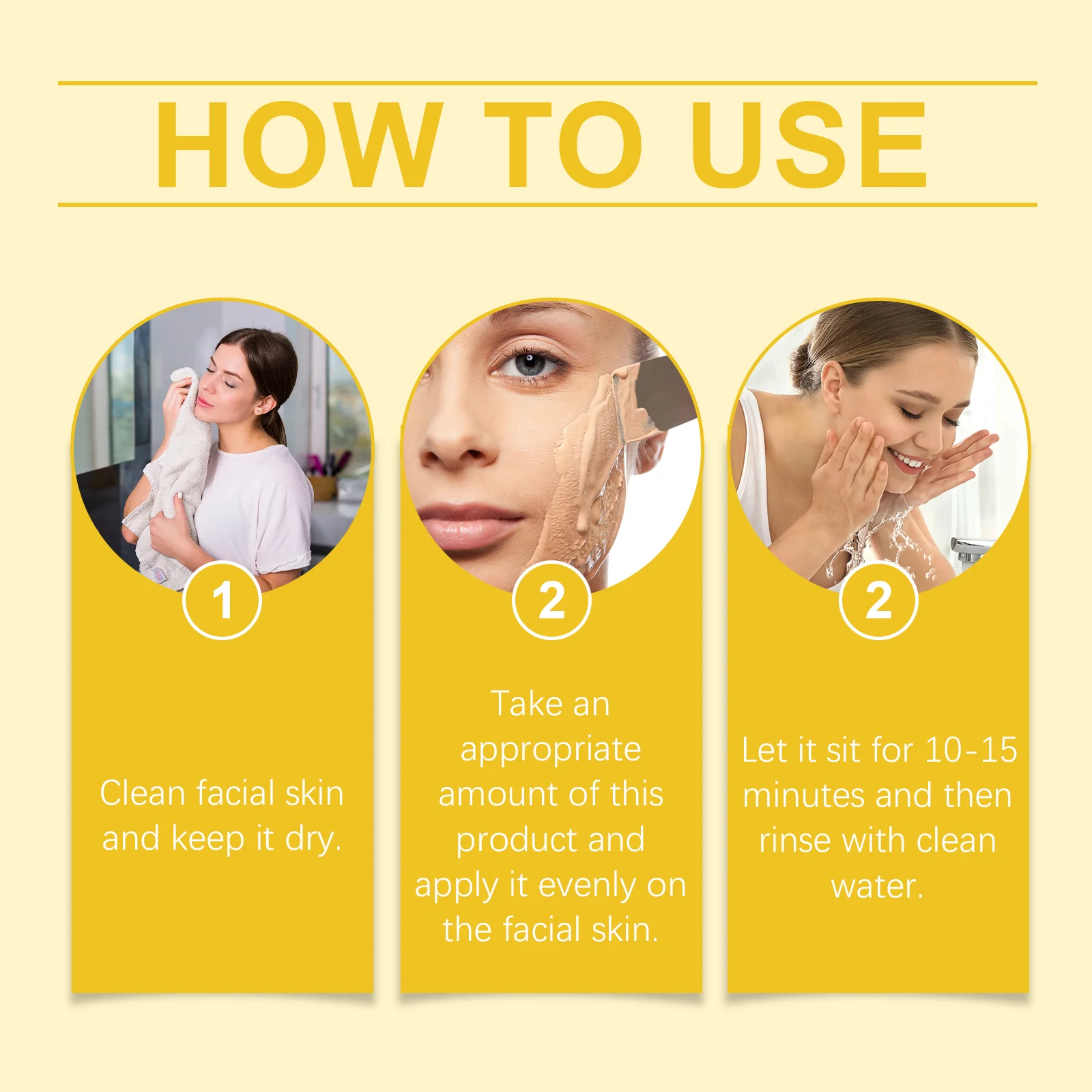 HOW TO USE

1

Clean facial skin and keep it dry.

2

Take an appropriate amount of this product and apply it evenly on the facial skin.

2

Let it sit for 10-15 minutes and then rinse with clean water.