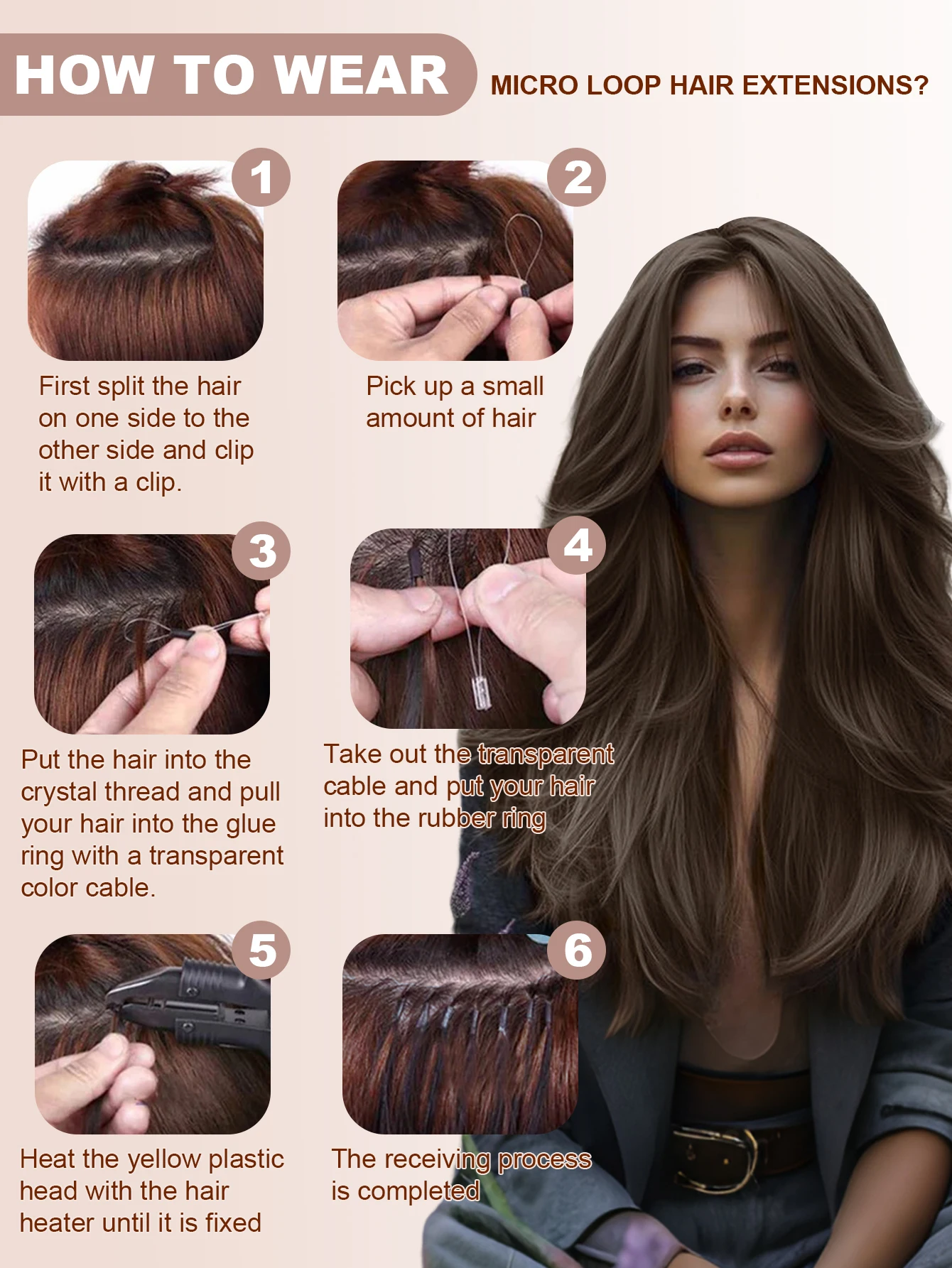 HOW TO WEAR MICRO LOOP HAIR EXTENSIONS?

1

First split the hair on one side to the other side and clip it with a clip.

2

Pick up a small amount of hair

3

Put the hair into the crystal thread and pull your hair into the glue ring with a transparent color cable.

4

Take out the transparent cable and put your hair into the rubber ring

5

Heat the yellow plastic head with the hair heater until it is fixed

6

The receiving process is completed