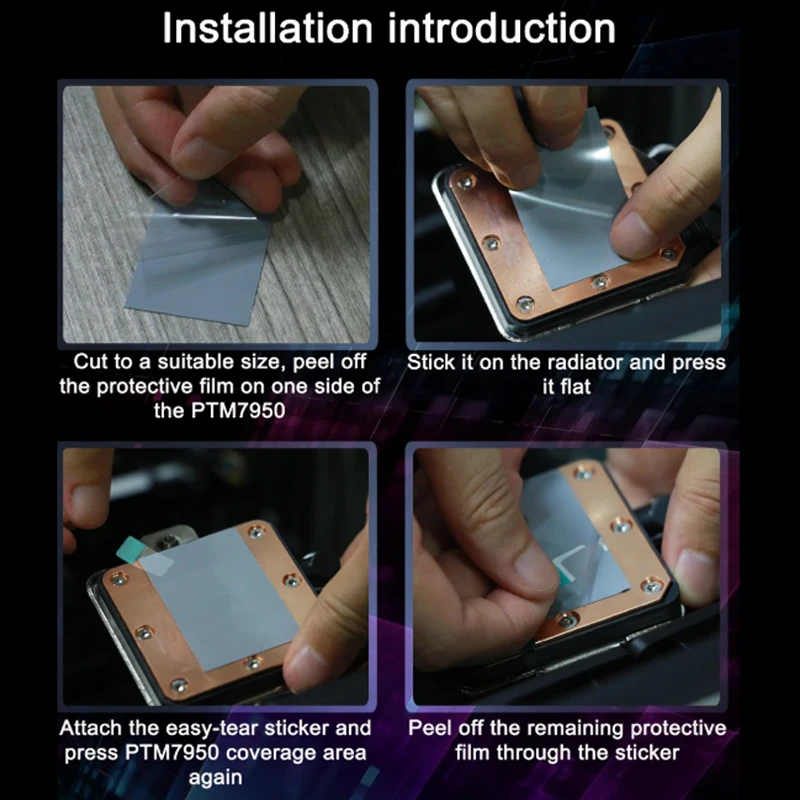 Installation introduction

Cut to a suitable size, peel off the protective film on one side of the PTM7950

Stick it on the radiator and press it flat

Attach the easy-tear sticker and press PTM7950 coverage area again

Peel off the remaining protective film through the sticker