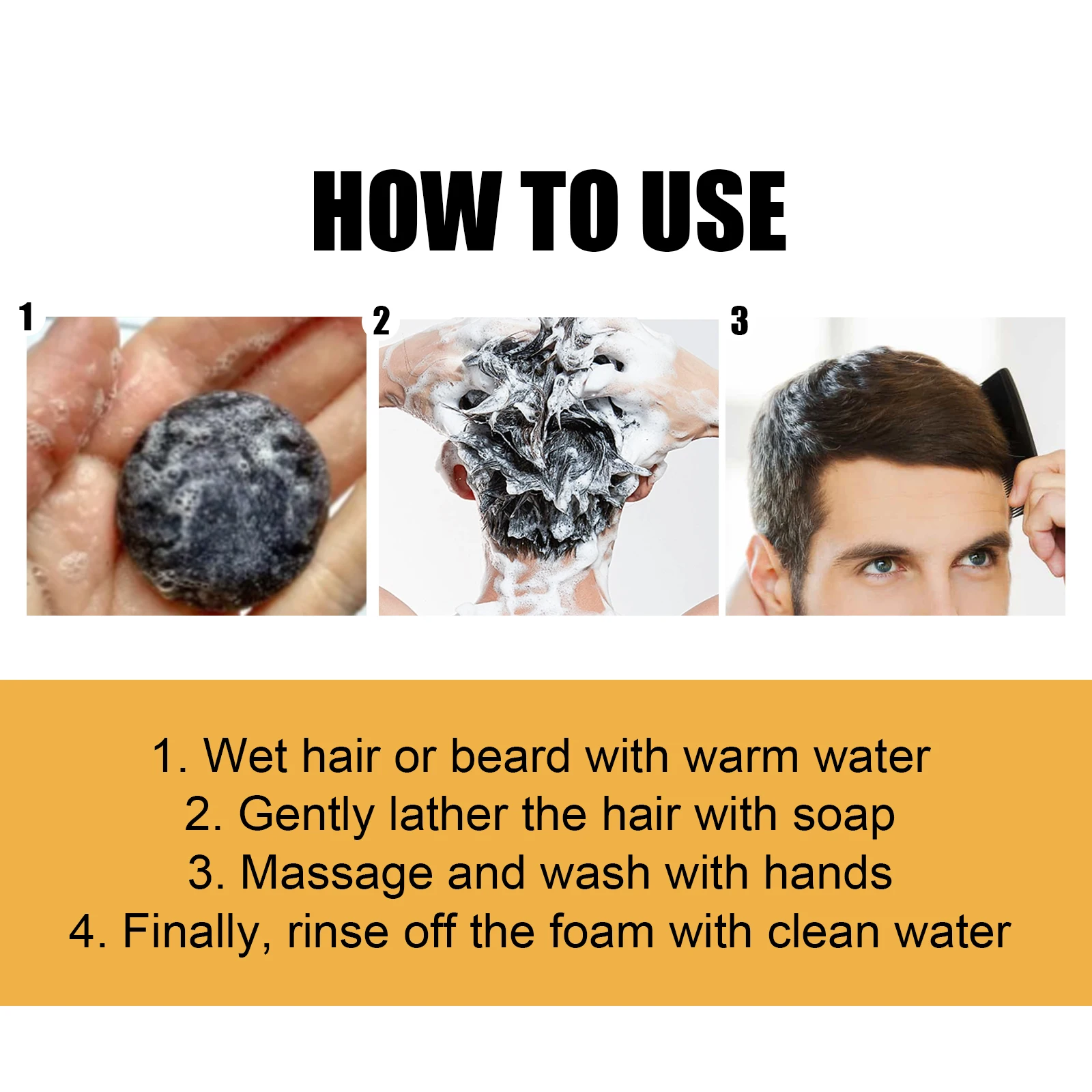 HOW TO USE

1

2

3

1. Wet hair or beard with warm water
2. Gently lather the hair with soap
3. Massage and wash with hands
4. Finally, rinse off the foam with clean water