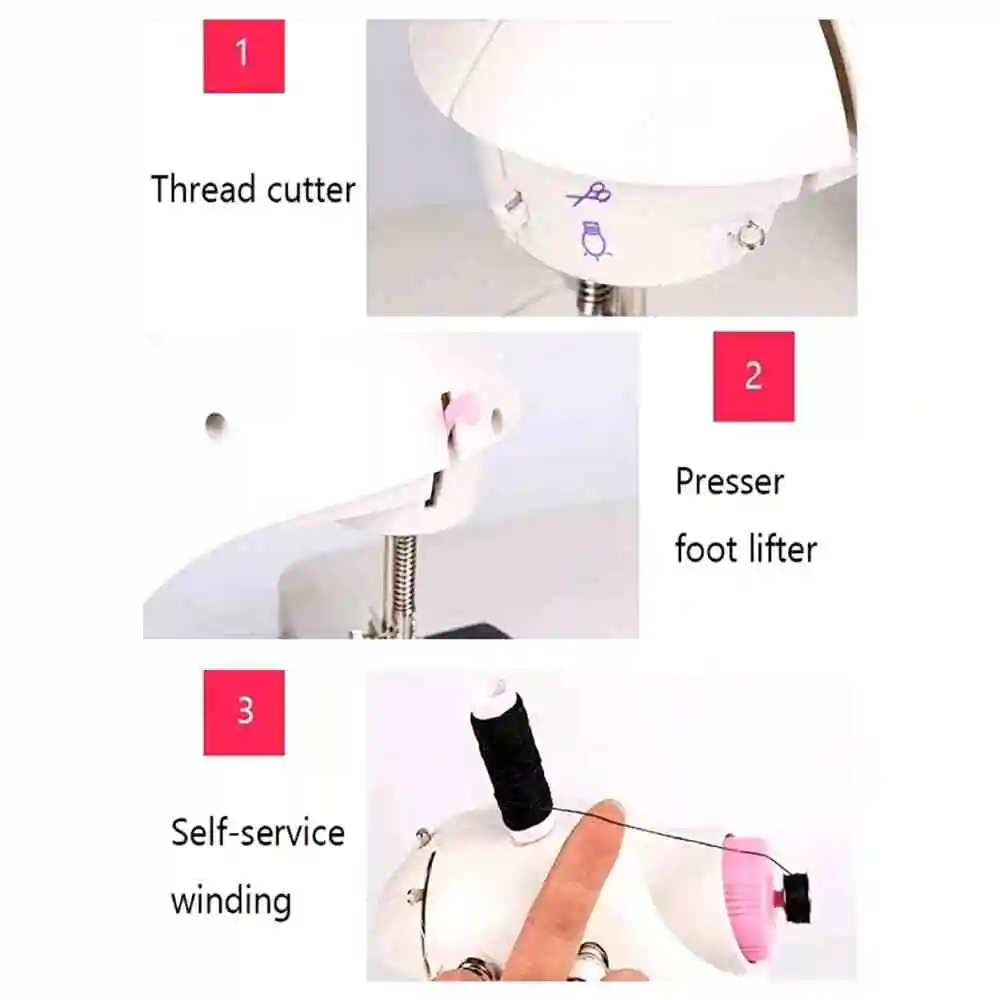 1

Thread cutter

2

Presser foot lifter

3

Self-service winding