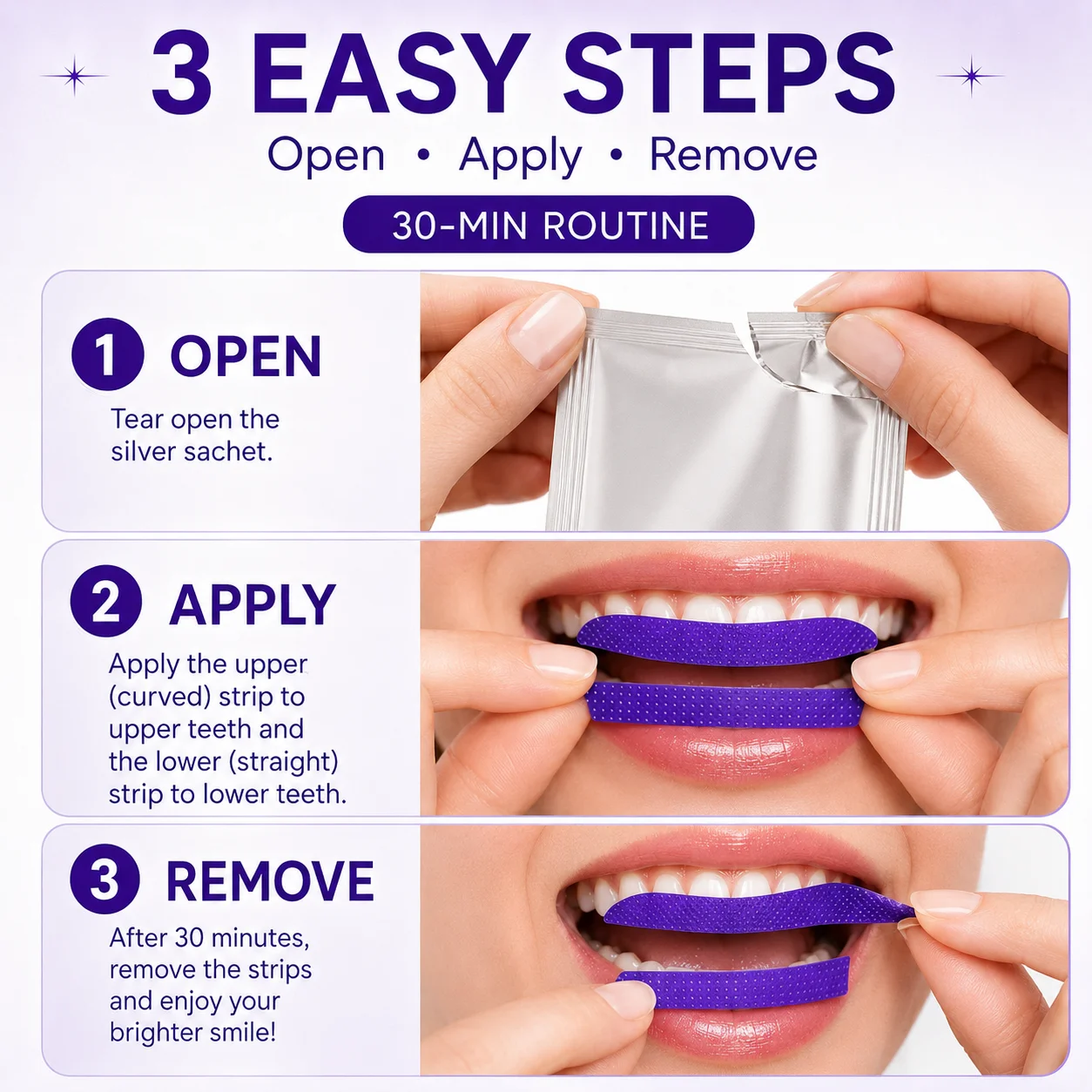 3 EASY STEPS

Open • Apply • Remove

30-MIN ROUTINE

1 OPEN

Tear open the silver sachet.

2 APPLY

Apply the upper (curved) strip to upper teeth and the lower (straight) strip to lower teeth.

3 REMOVE

After 30 minutes, remove the strips and enjoy your brighter smile!