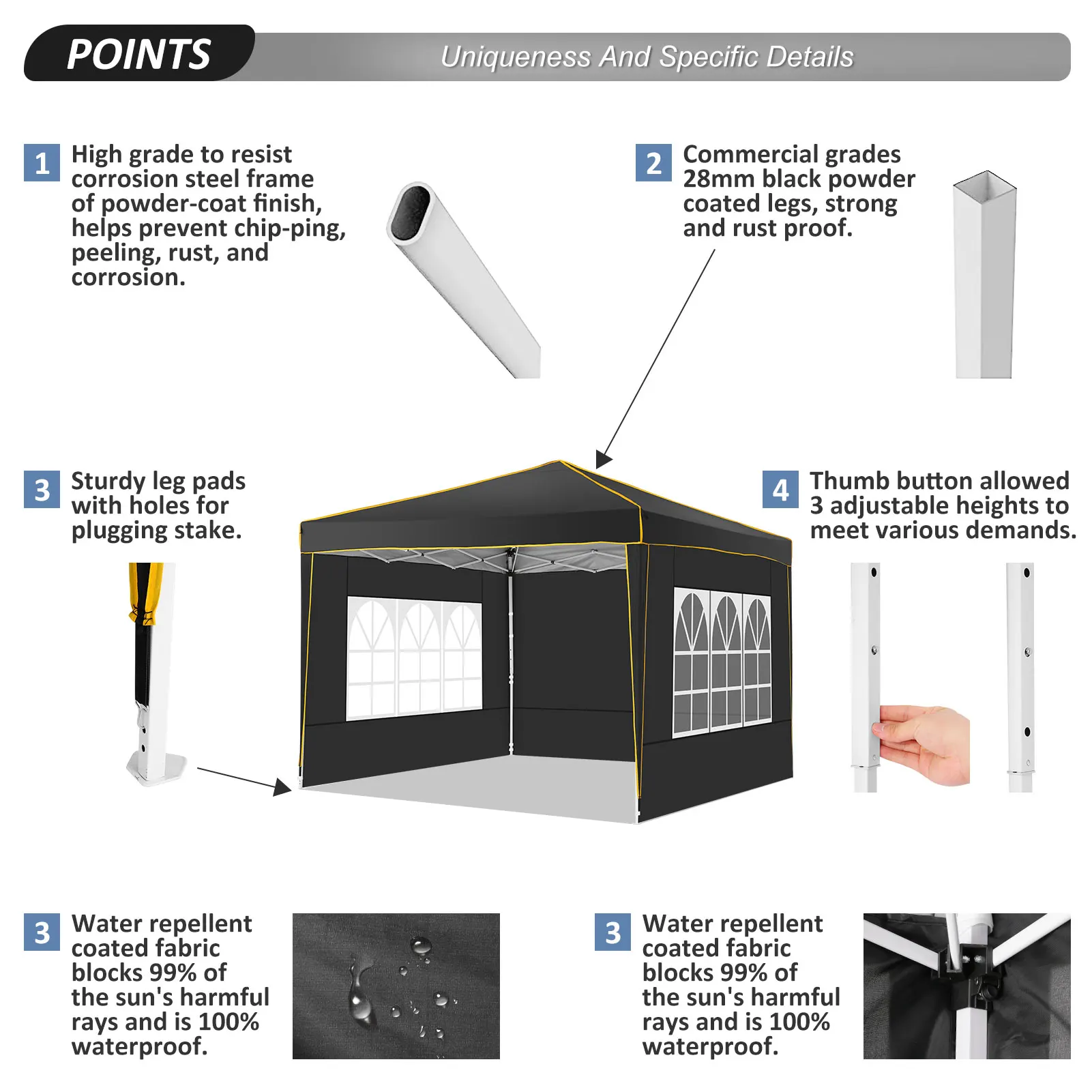 POINTS

Uniqueness And Specific Details

1 High grade to resist corrosion steel frame of powder-coat finish, helps prevent chip-ping, peeling, rust, and corrosion.

2 Commercial grades 28mm black powder coated legs, strong and rust proof.

3 Sturdy leg pads with holes for plugging stake.

4 Thumb button allowed 3 adjustable heights to meet various demands.

3 Water repellent coated fabric blocks 99% of the sun's harmful rays and is 100% waterproof.

3 Water repellent coated fabric blocks 99% of the sun's harmful rays and is 100% waterproof.