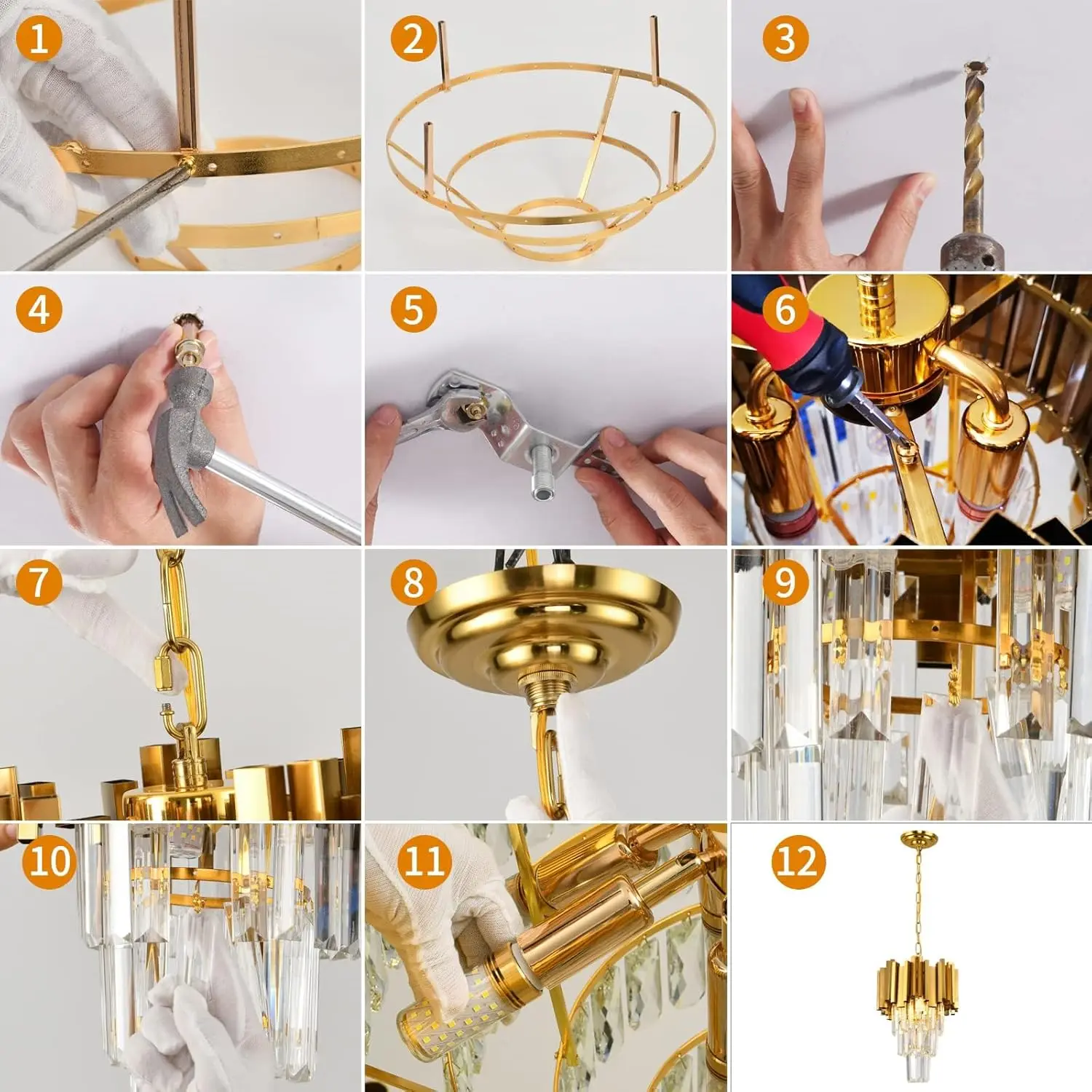 1

2

3

4

5

6

7

8

9

10

11

12