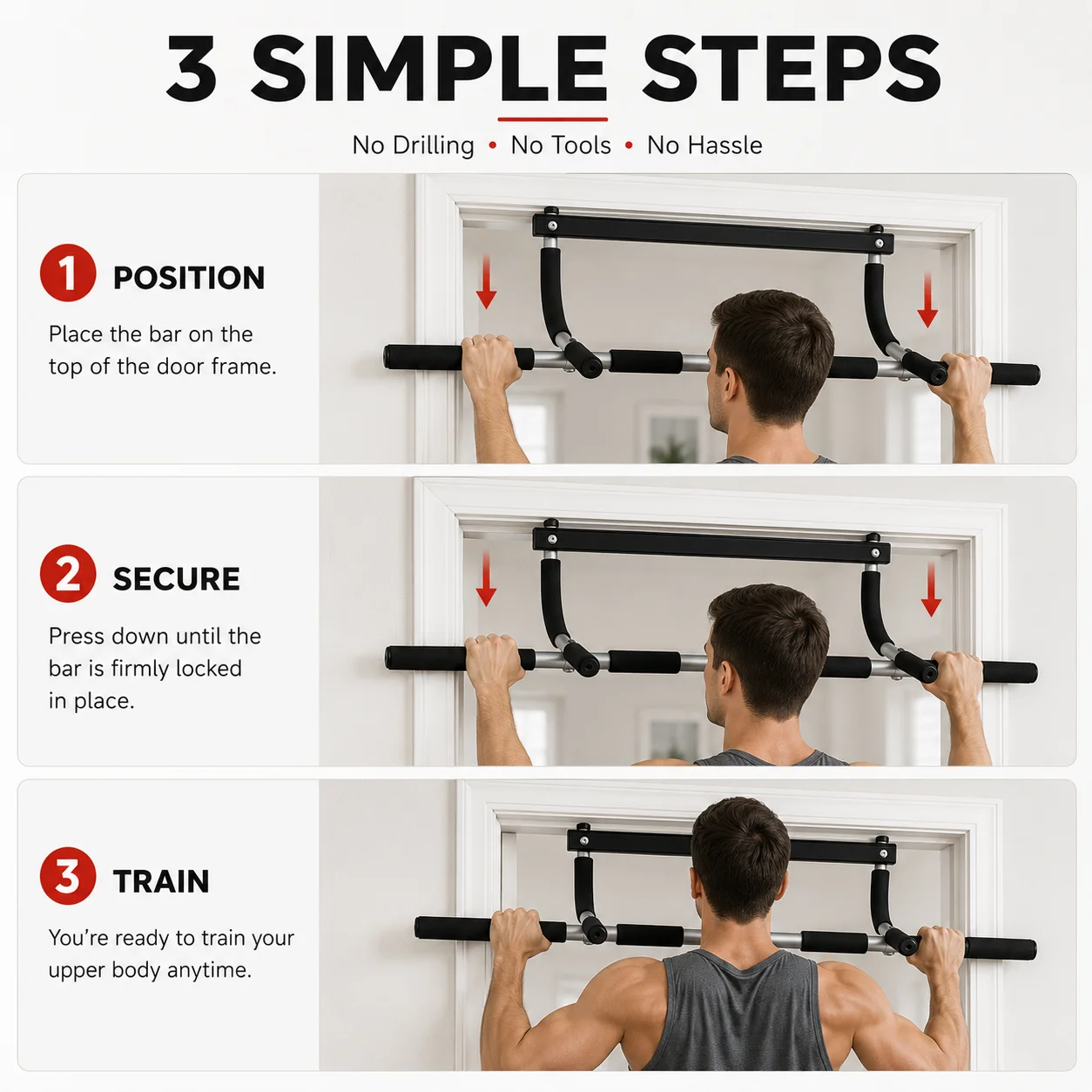 3 SIMPLE STEPS

No Drilling • No Tools • No Hassle

1 POSITION

Place the bar on the top of the door frame.

2 SECURE

Press down until the bar is firmly locked in place.

3 TRAIN

You're ready to train your upper body anytime.