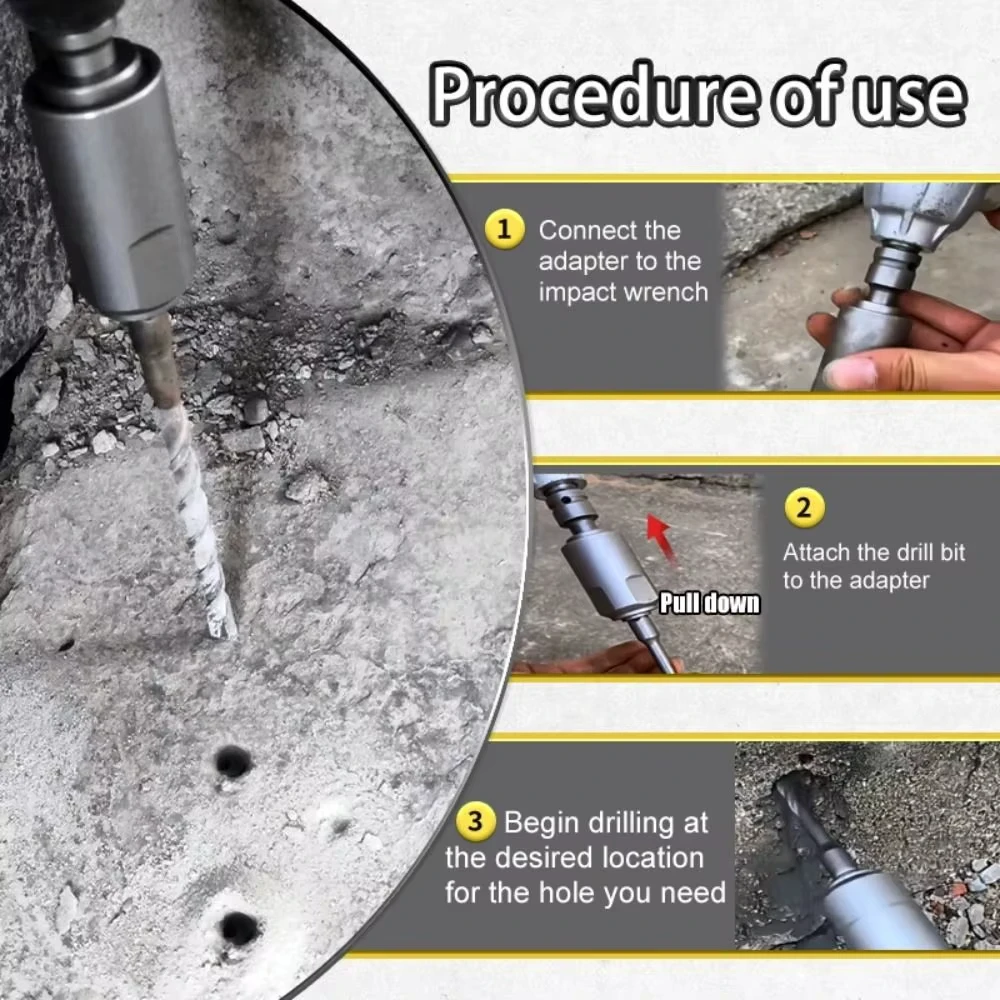 Procedure of use

1 Connect the adapter to the impact wrench

Pull down

2 Attach the drill bit to the adapter

3 Begin drilling at the desired location for the hole you need