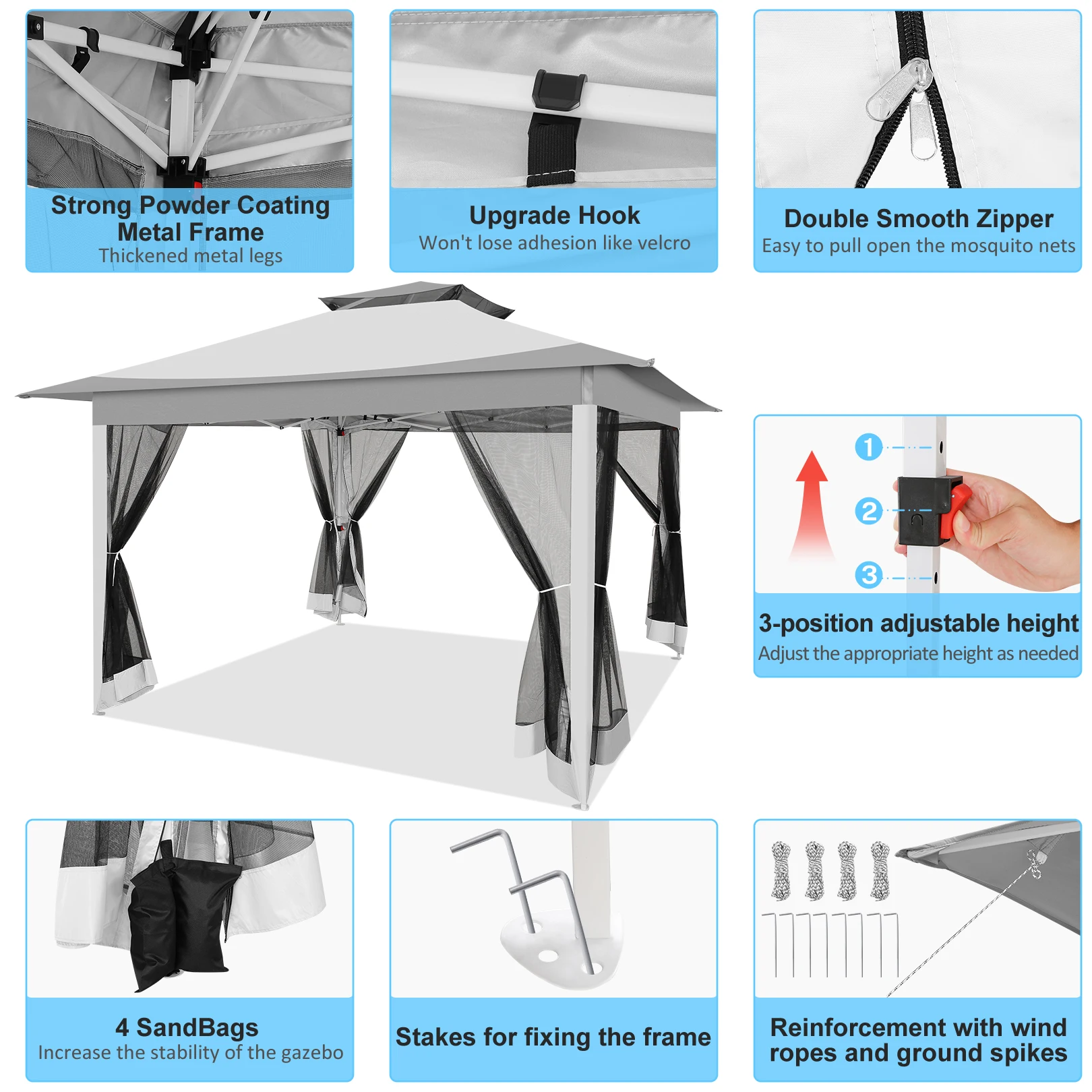 Strong Powder Coating Metal Frame
Thickened metal legs

Upgrade Hook
Won't lose adhesion like velcro

Double Smooth Zipper
Easy to pull open the mosquito nets

1
2
3

3-position adjustable height
Adjust the appropriate height as needed

4 SandBags
Increase the stability of the gazebo

Stakes for fixing the frame

Reinforcement with wind ropes and ground spikes