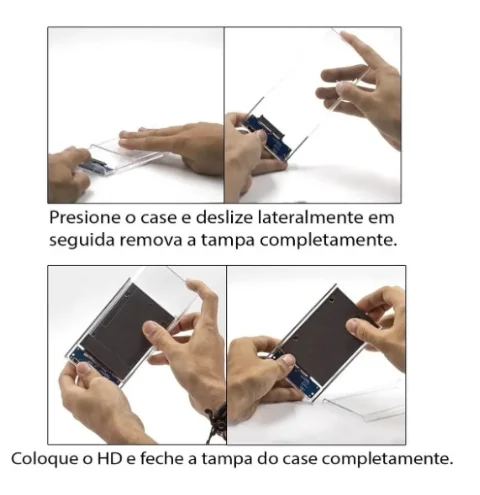 Presione o case e deslize lateralmente em seguida remova a tampa completamente.

Coloque o HD e feche a tampa do case completamente.