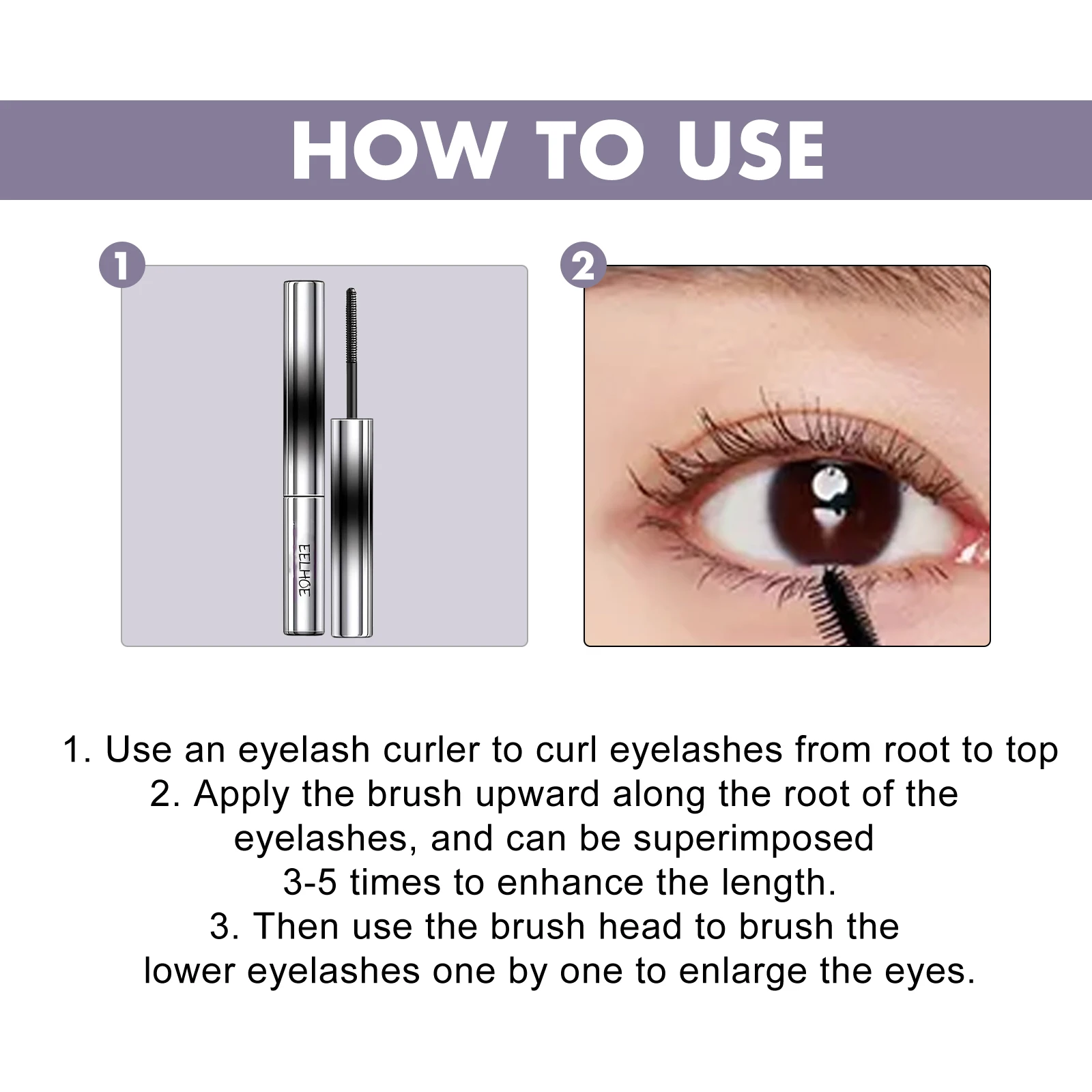 HOW TO USE

1

EELHOE

2

1. Use an eyelash curler to curl eyelashes from root to top
2. Apply the brush upward along the root of the eyelashes, and can be superimposed 3-5 times to enhance the length.
3. Then use the brush head to brush the lower eyelashes one by one to enlarge the eyes.