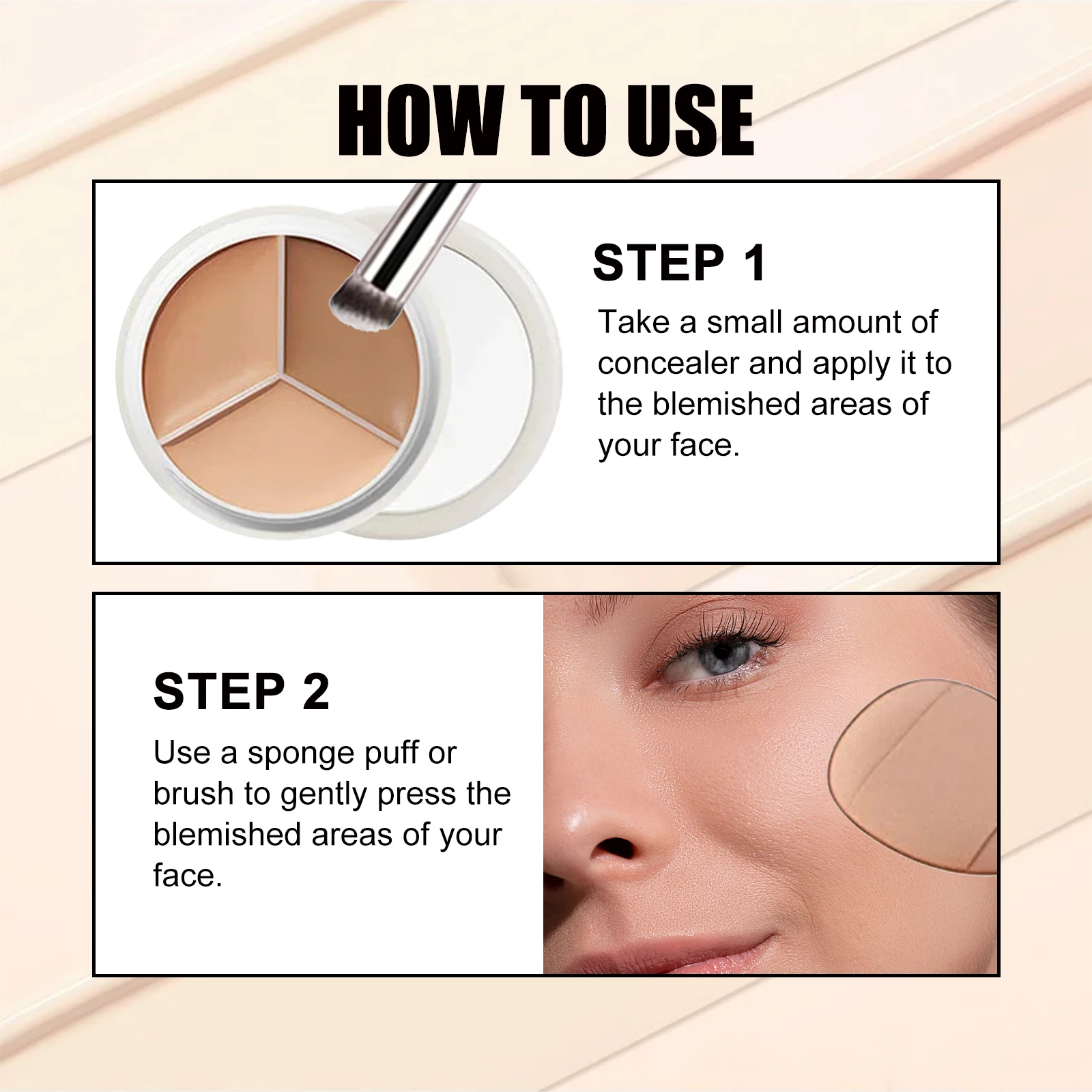 HOW TO USE

STEP 1

Take a small amount of concealer and apply it to the blemished areas of your face.

STEP 2

Use a sponge puff or brush to gently press the blemished areas of your face.