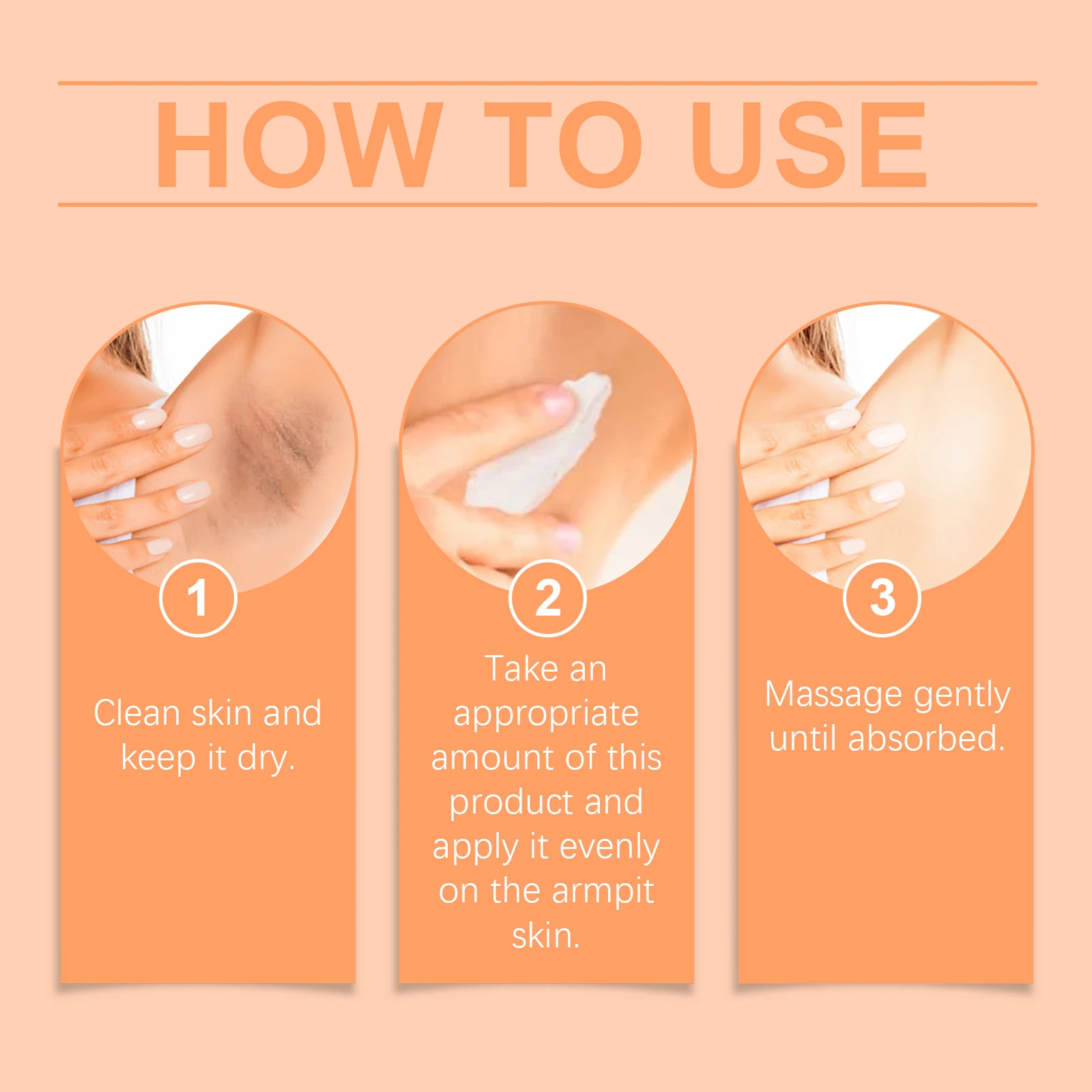 HOW TO USE

1

Clean skin and keep it dry.

2

Take an appropriate amount of this product and apply it evenly on the armpit skin.

3

Massage gently until absorbed.