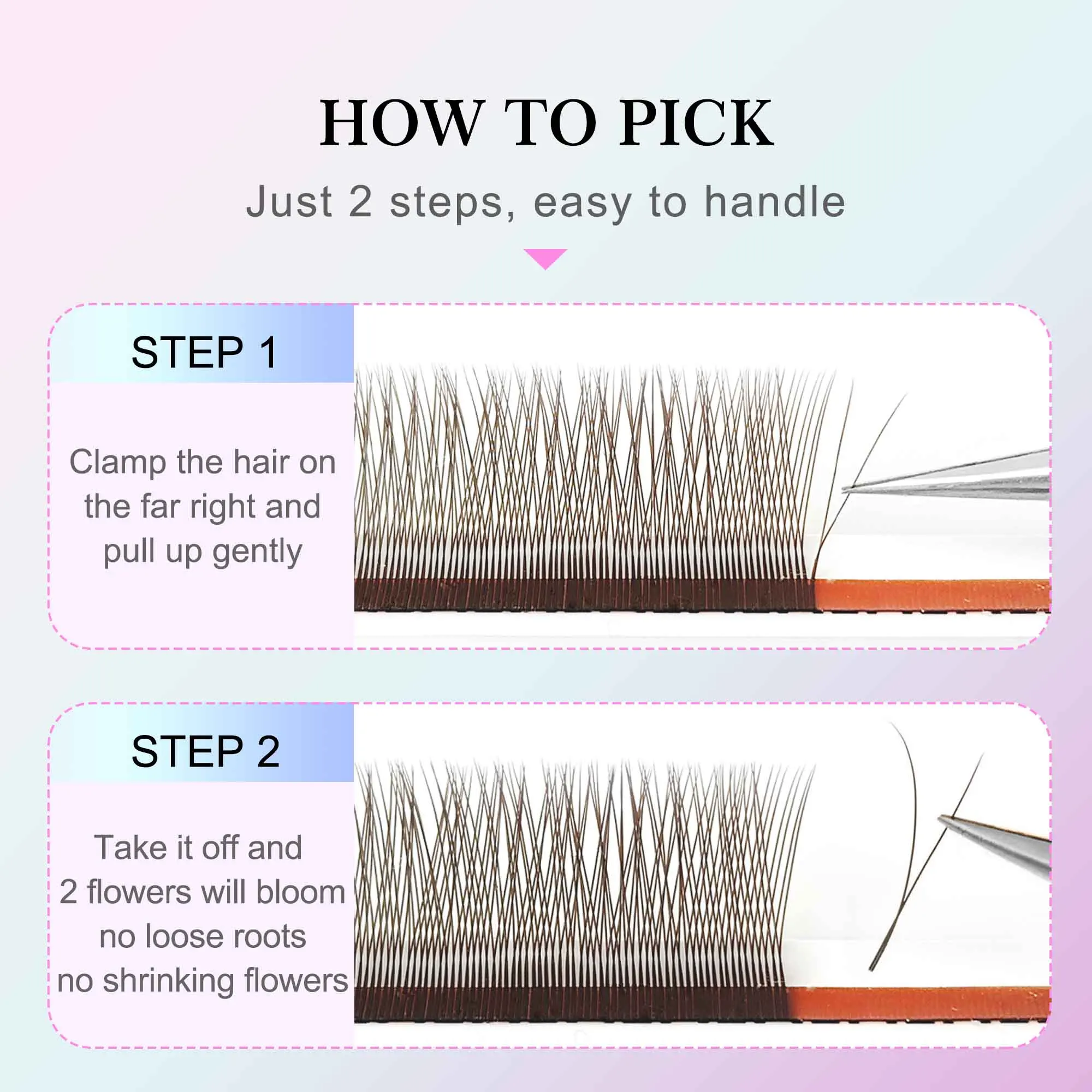 HOW TO PICK

Just 2 steps, easy to handle

STEP 1

Clamp the hair on the far right and pull up gently

STEP 2

Take it off and
2 flowers will bloom
no loose roots
no shrinking flowers