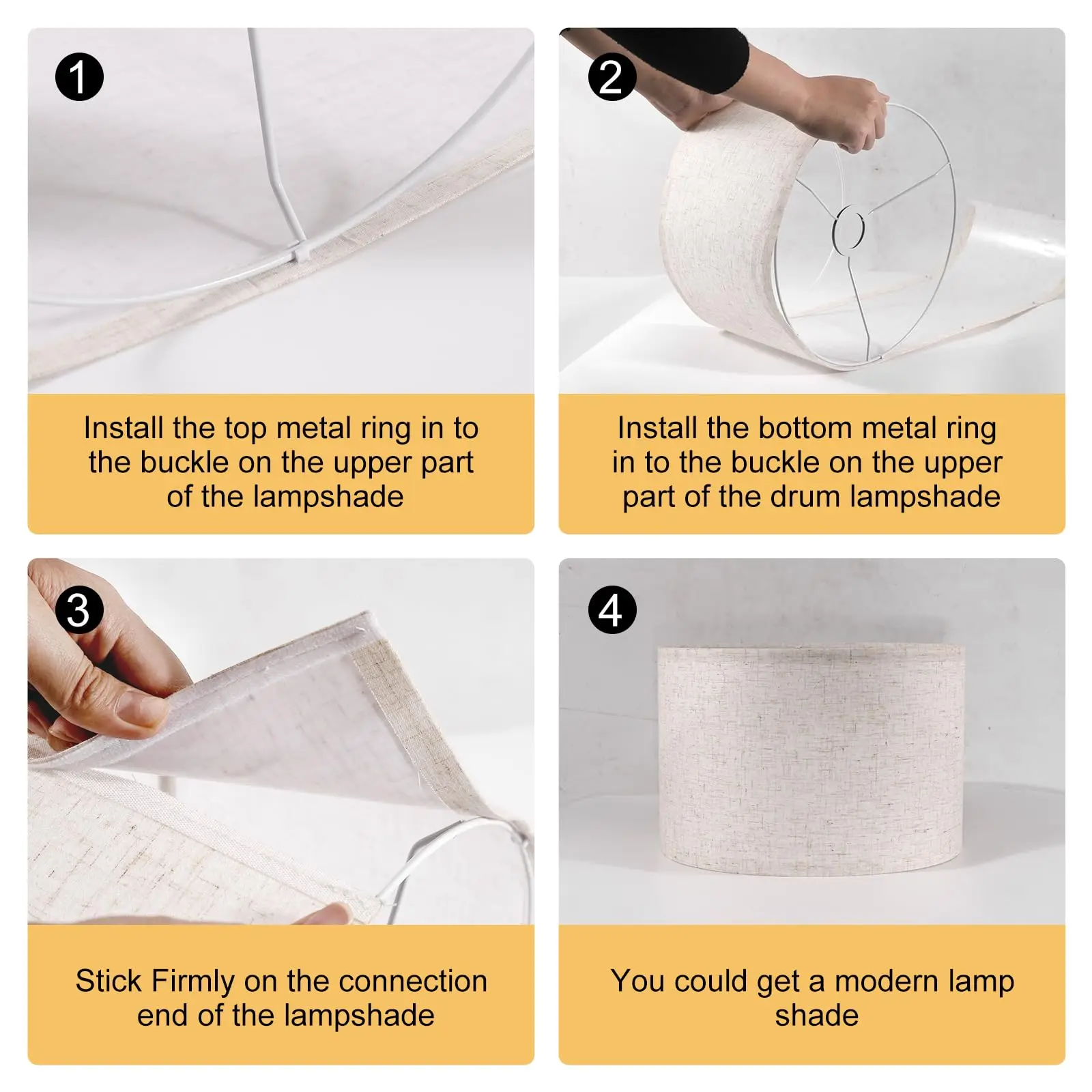 1

Install the top metal ring in to the buckle on the upper part of the lampshade

2

Install the bottom metal ring in to the buckle on the upper part of the drum lampshade

3

Stick Firmly on the connection end of the lampshade

4

You could get a modern lamp shade