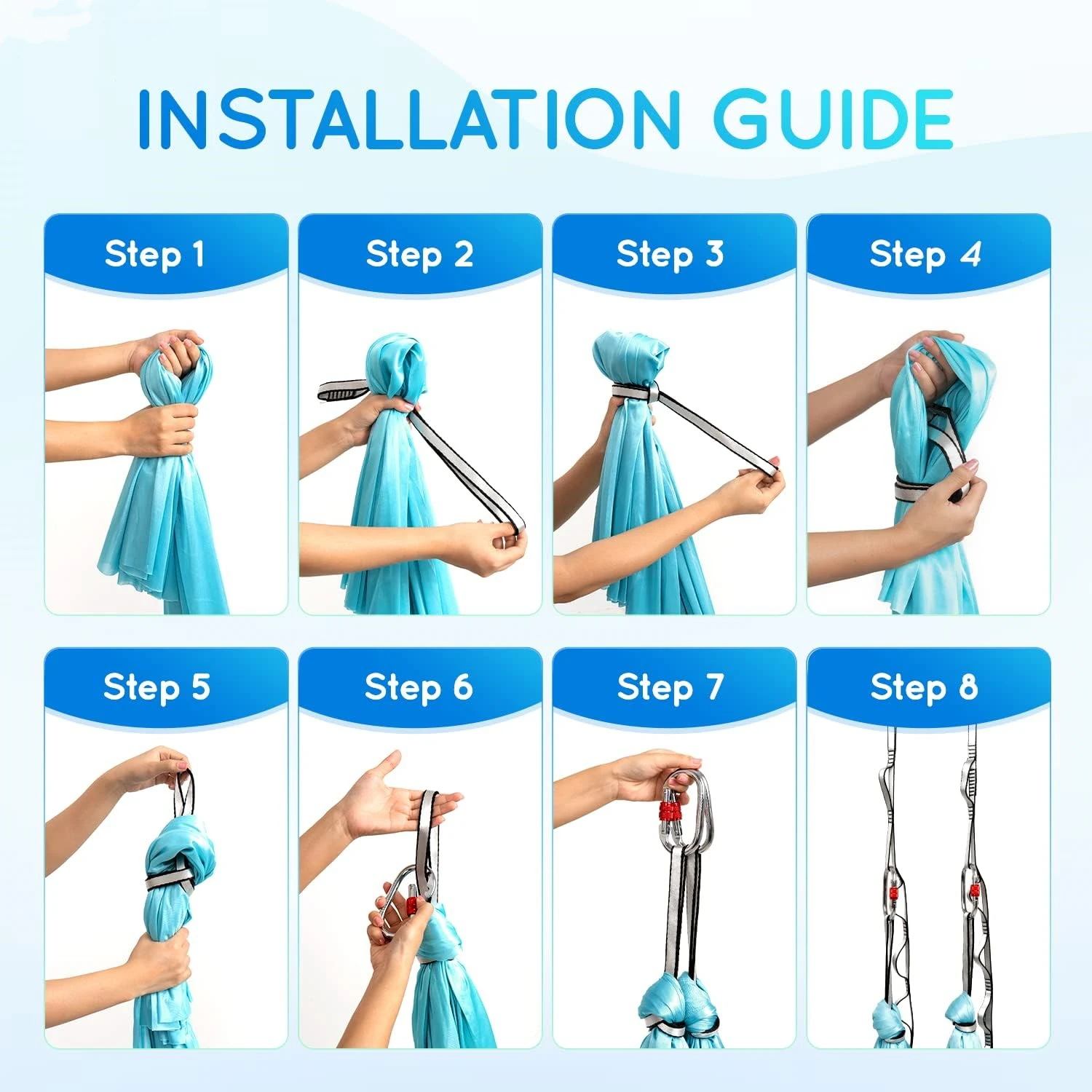 INSTALLATION GUIDE

Step 1

Step 2

Step 3

Step 4

Step 5

Step 6

Step 7

Step 8