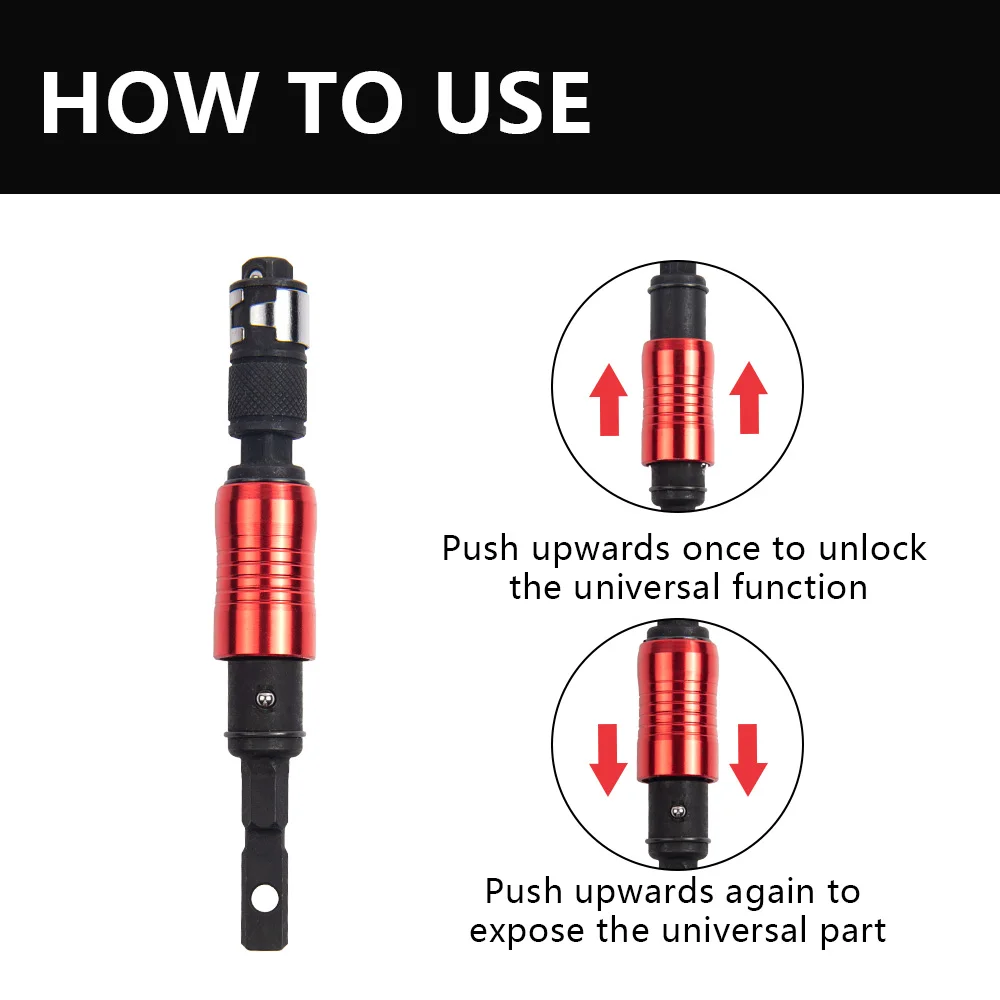 HOW TO USE

Push upwards once to unlock the universal function

Push upwards again to expose the universal part