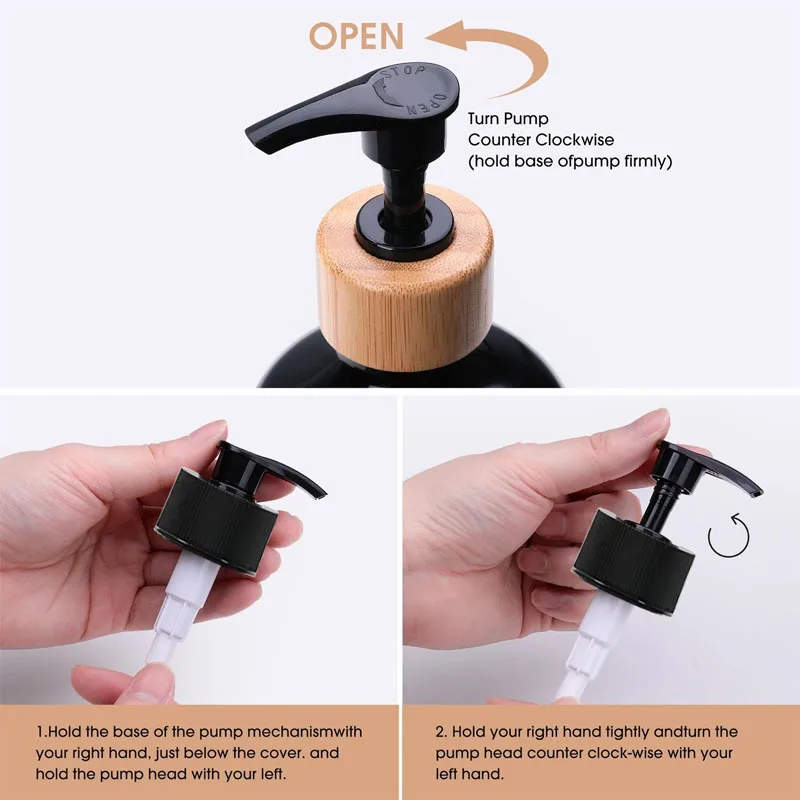 OPEN

STOP
OPEN

Turn Pump
Counter Clockwise
(hold base ofpump firmly)

1.Hold the base of the pump mechanismwith your right hand, just below the cover. and hold the pump head with your left.

2. Hold your right hand tightly andturn the pump head counter clock-wise with your left hand.