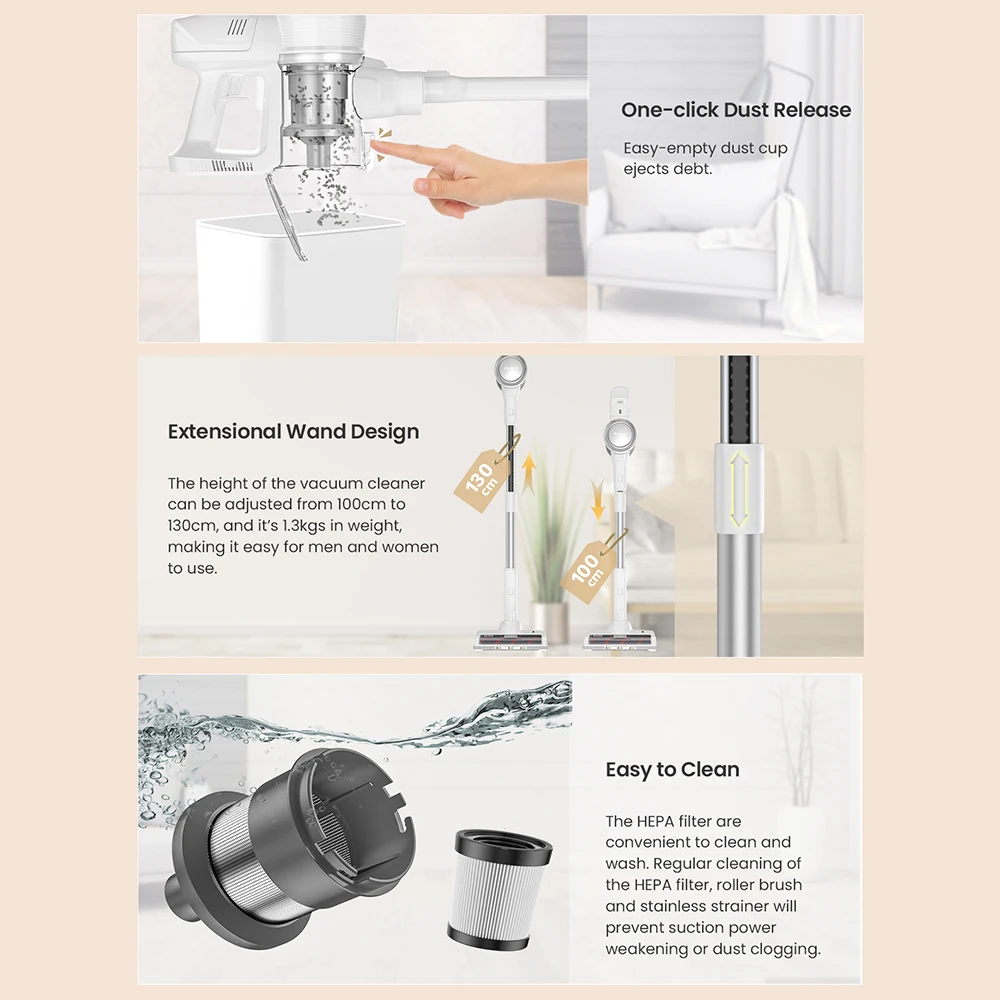 One-click Dust Release

Easy-empty dust cup ejects debt.

Extensional Wand Design

The height of the vacuum cleaner can be adjusted from 100cm to 130cm, and it's 1.3kgs in weight, making it easy for men and women to use.

130 cm

100 cm

Easy to Clean

The HEPA filter are convenient to clean and wash. Regular cleaning of the HEPA filter, roller brush and stainless strainer will prevent suction power weakening or dust clogging.