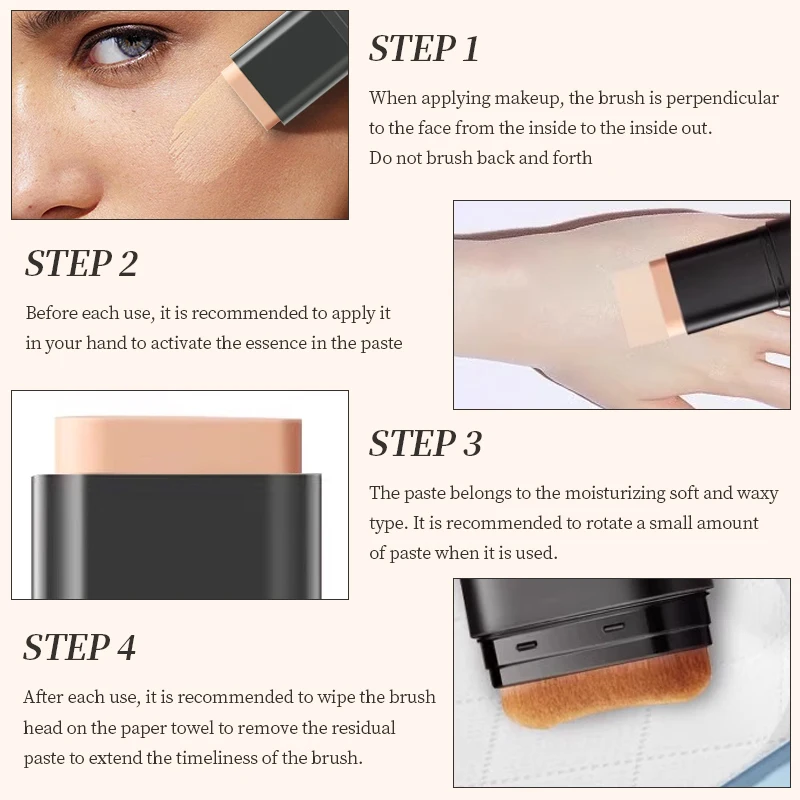 STEP 1

When applying makeup, the brush is perpendicular to the face from the inside to the inside out.
Do not brush back and forth

STEP 2

Before each use, it is recommended to apply it in your hand to activate the essence in the paste

STEP 3

The paste belongs to the moisturizing soft and waxy type. It is recommended to rotate a small amount of paste when it is used.

STEP 4

After each use, it is recommended to wipe the brush head on the paper towel to remove the residual paste to extend the timeliness of the brush.