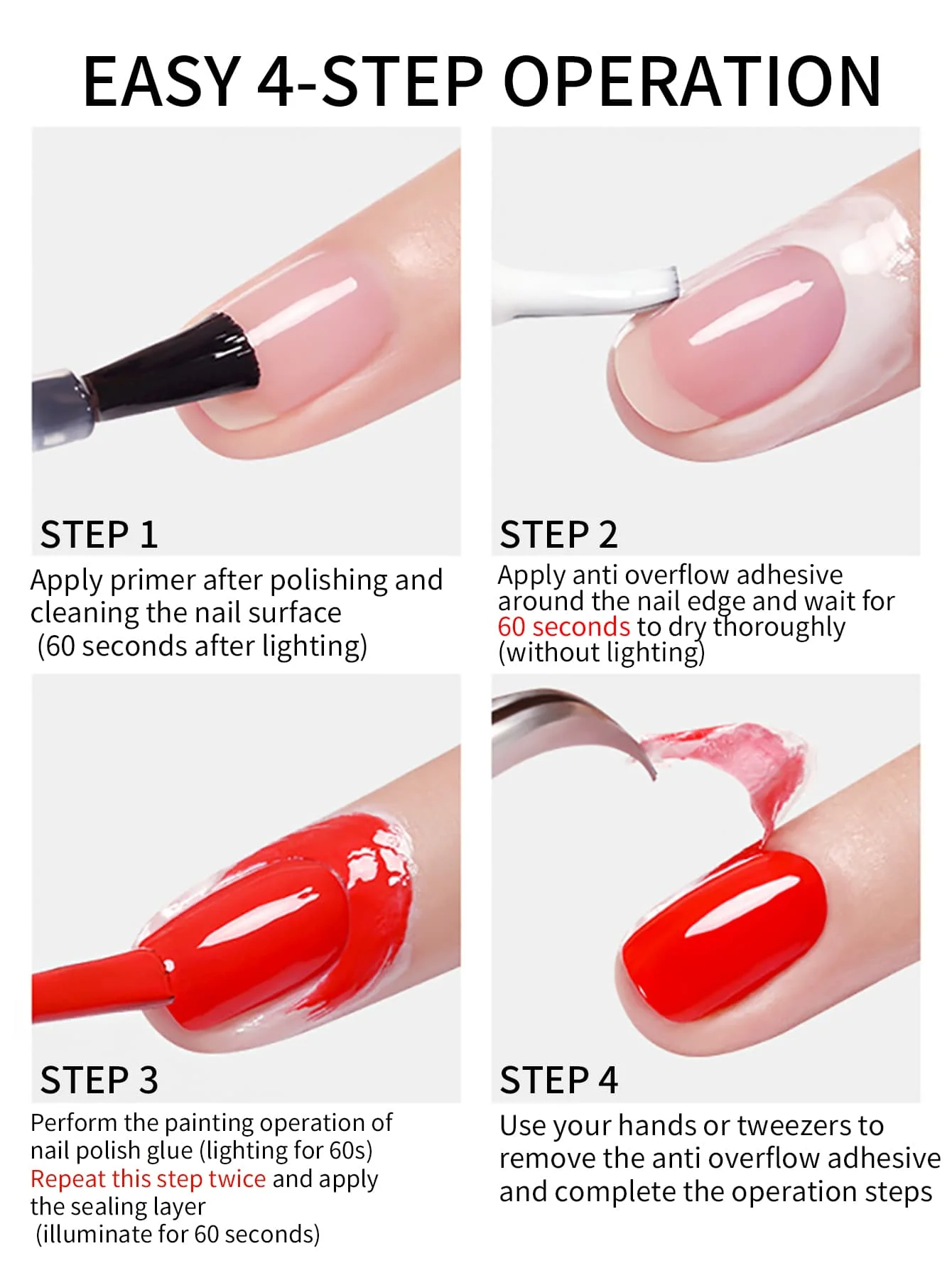 EASY 4-STEP OPERATION

STEP 1

Apply primer after polishing and cleaning the nail surface (60 seconds after lighting)

STEP 2

Apply anti overflow adhesive around the nail edge and wait for 60 seconds to dry thoroughly (without lighting)

STEP 3

Perform the painting operation of nail polish glue (lighting for 60s) Repeat this step twice and apply the sealing layer (illuminate for 60 seconds)

STEP 4

Use your hands or tweezers to remove the anti overflow adhesive and complete the operation steps