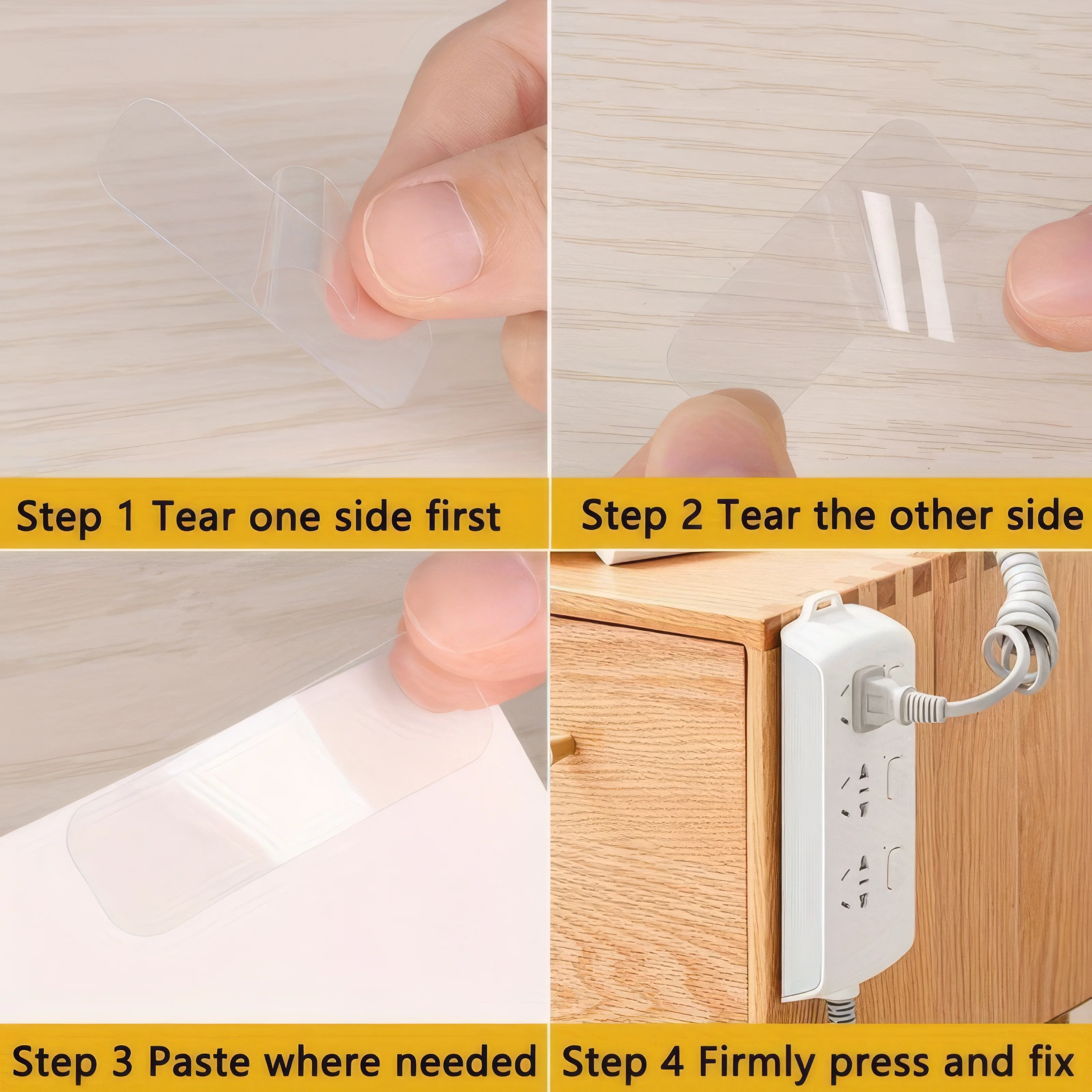 Step 1 Tear one side first

Step 2 Tear the other side

Step 3 Paste where needed

Step 4 Firmly press and fix